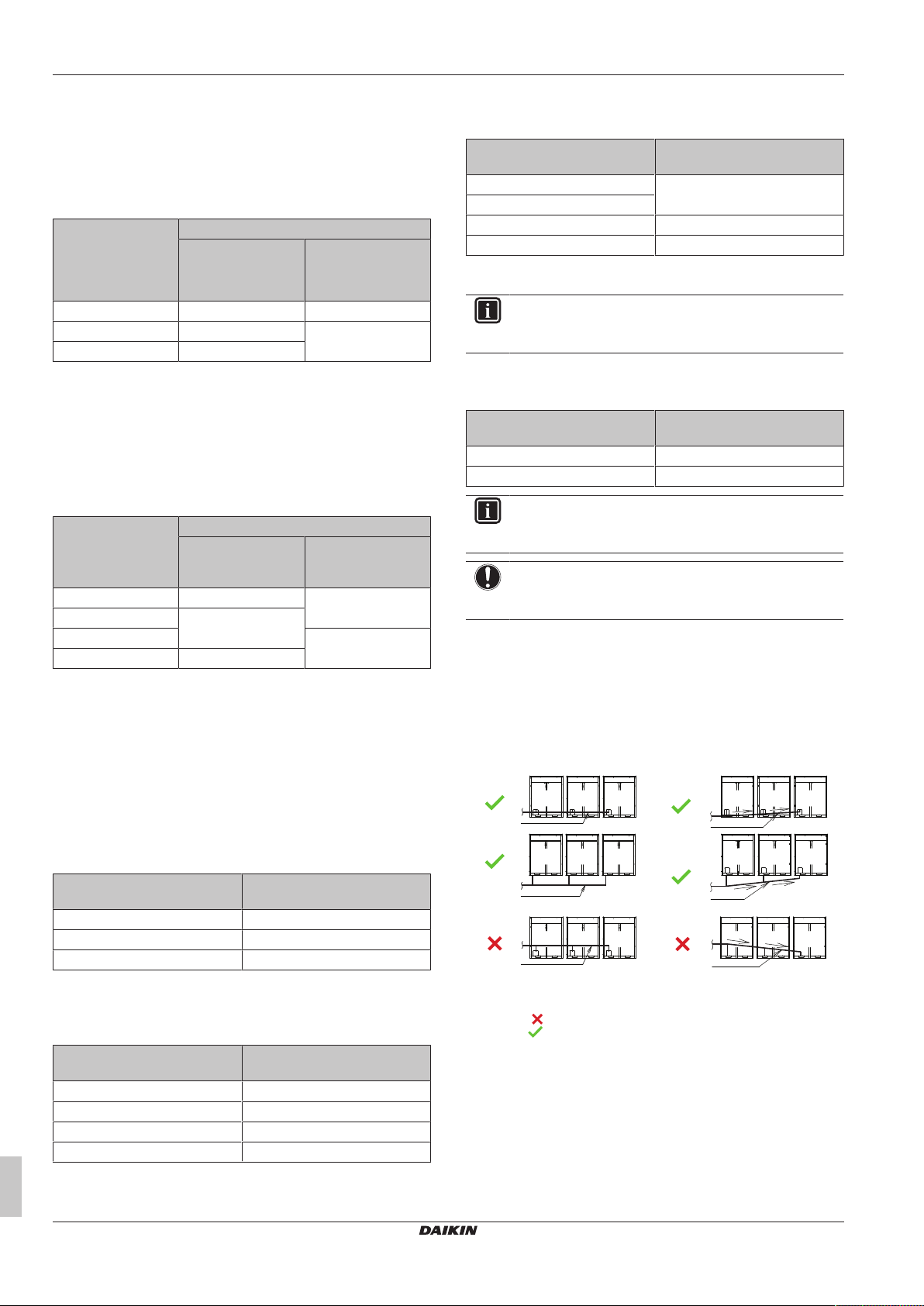 DAIKIN