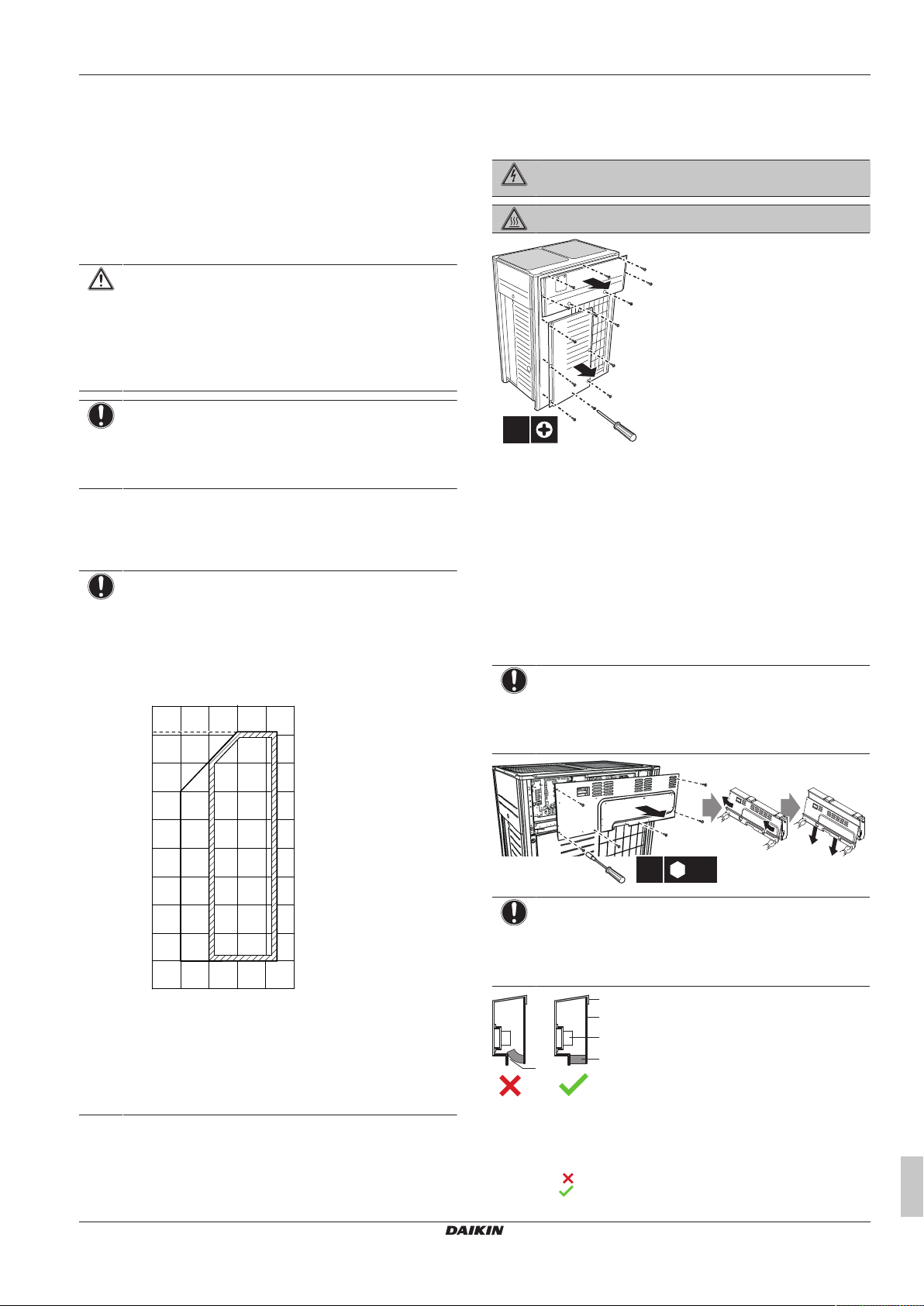 DAIKIN