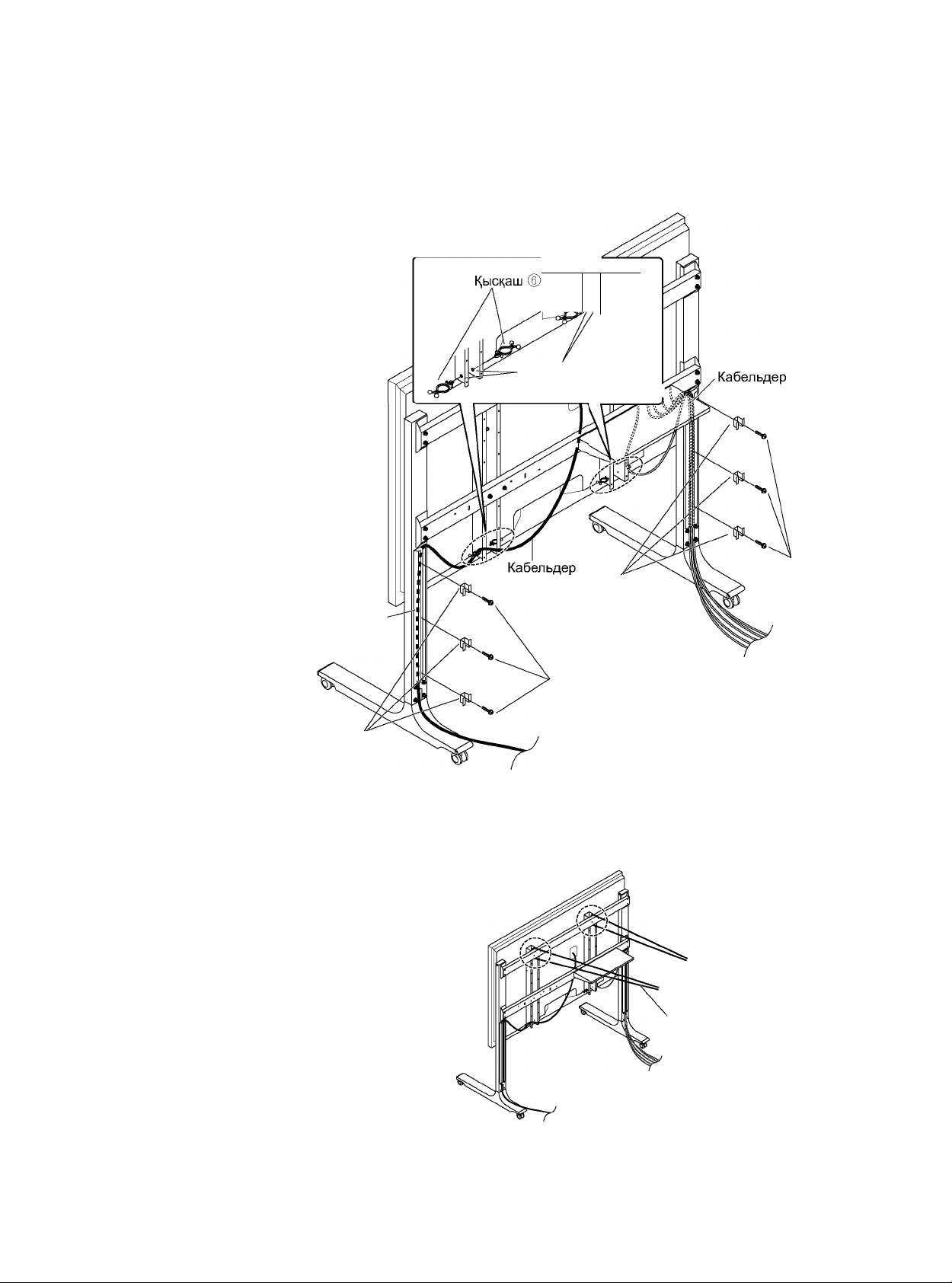 Қысқаш ⑥

Кабельдер

Кабельдер