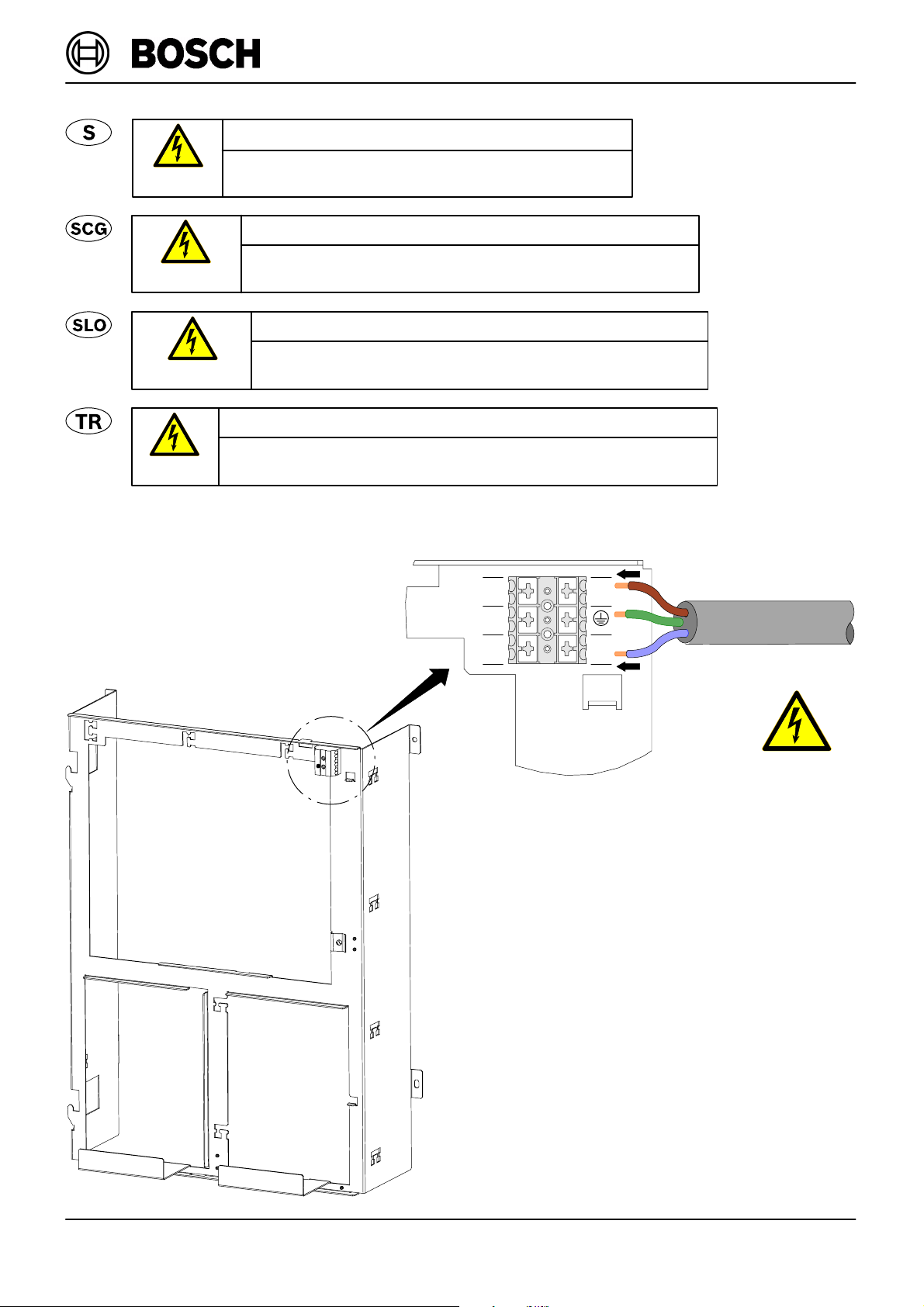 BOSCH

S

SCG

SLO

TR