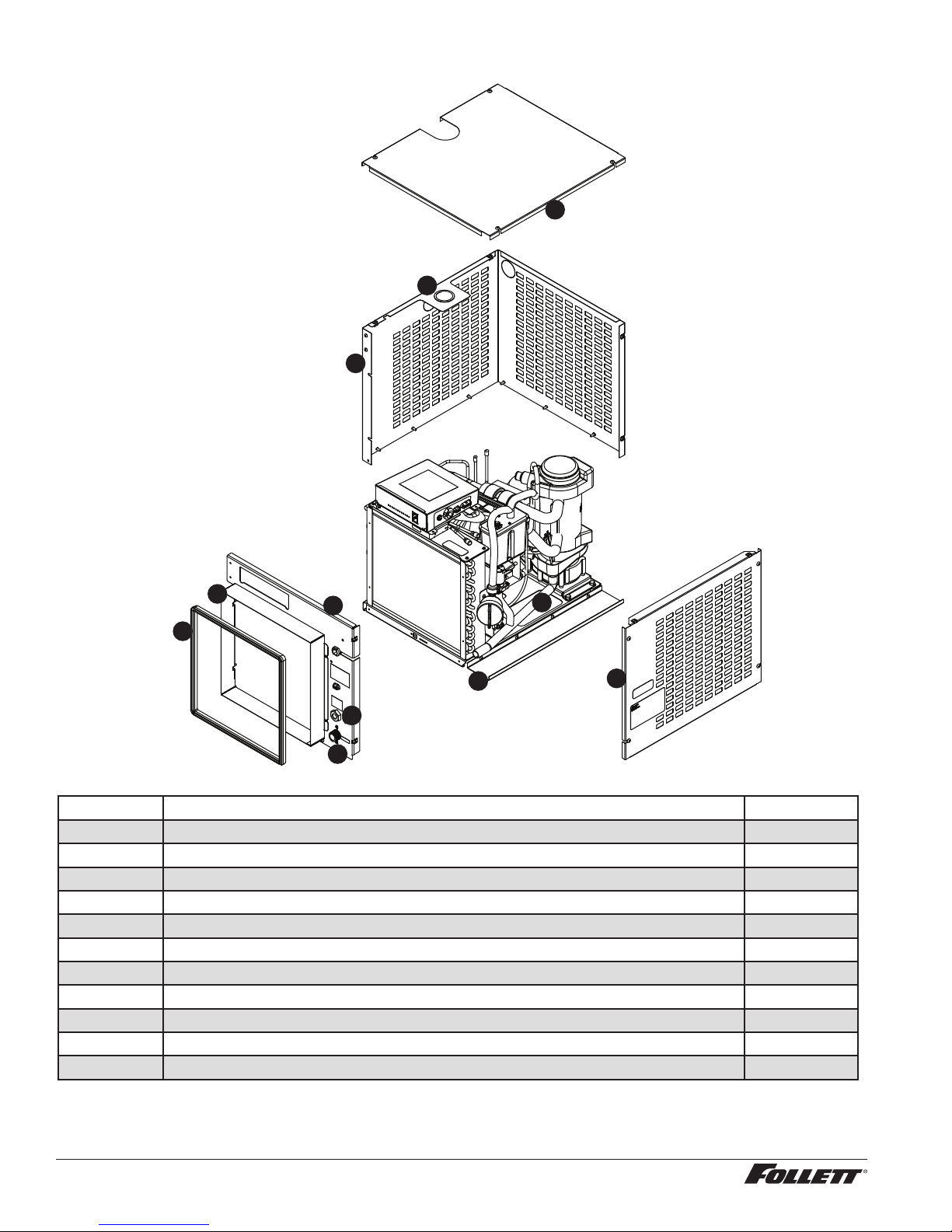 FOLLETT®