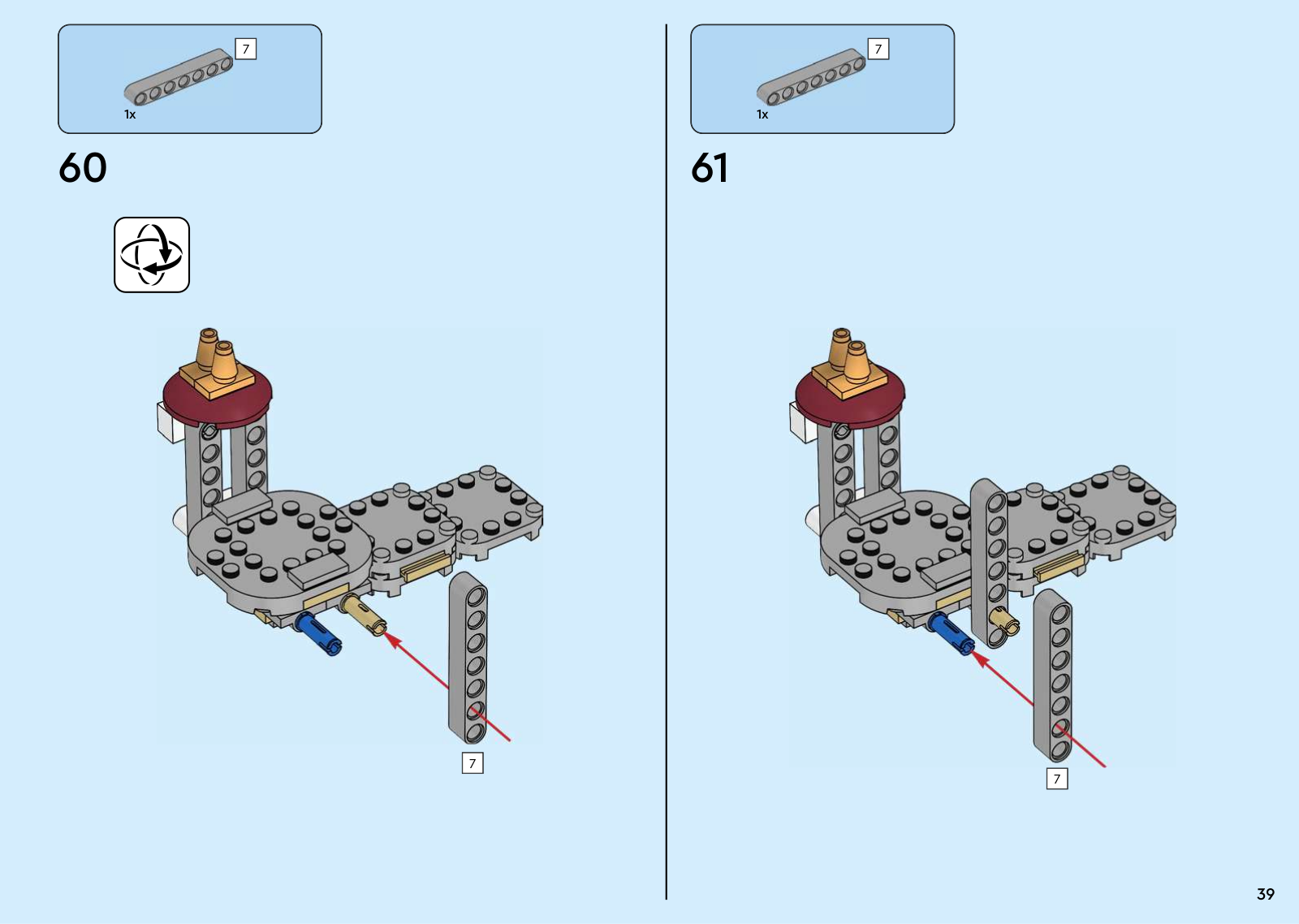 7

1x

60

7

7

1x

61

7

39