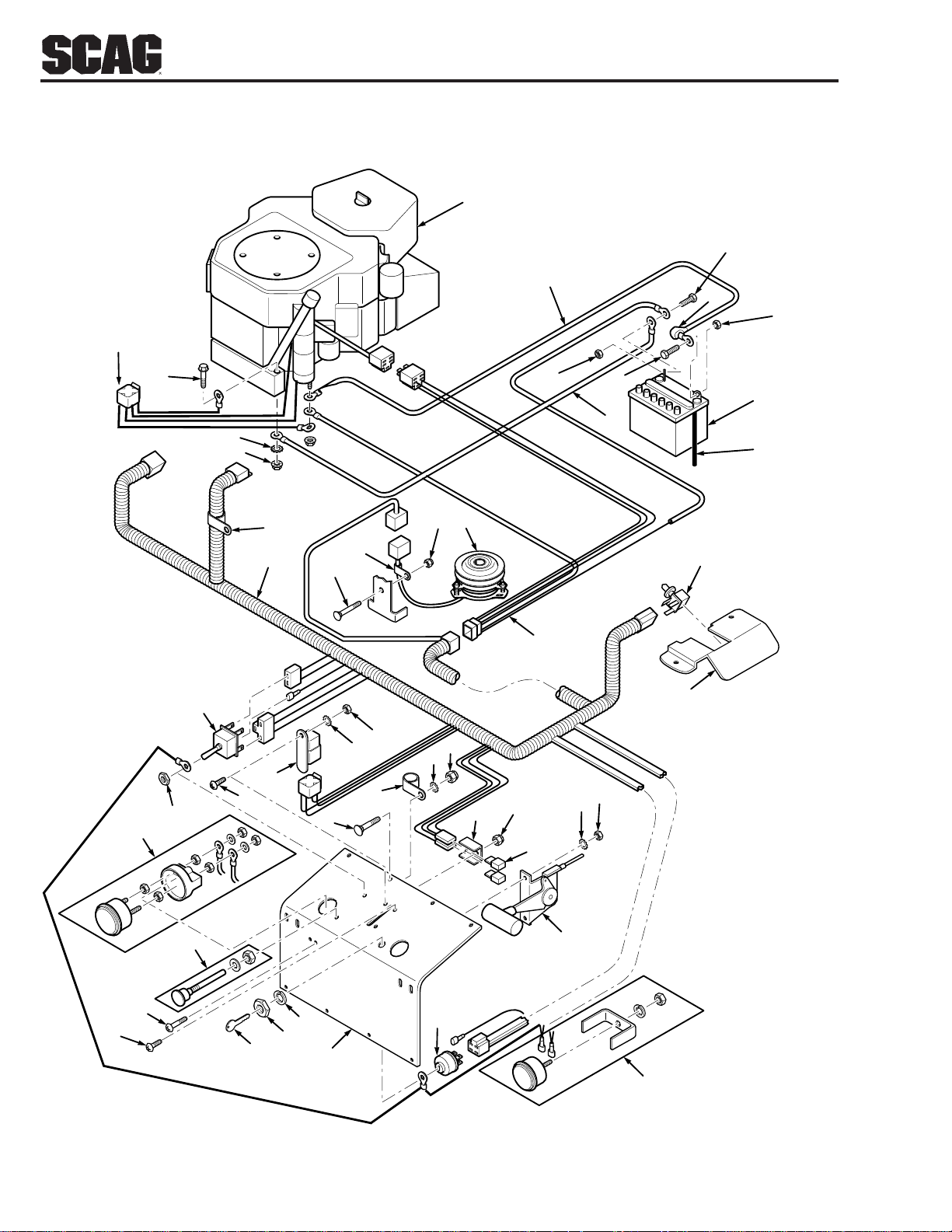 SCAG