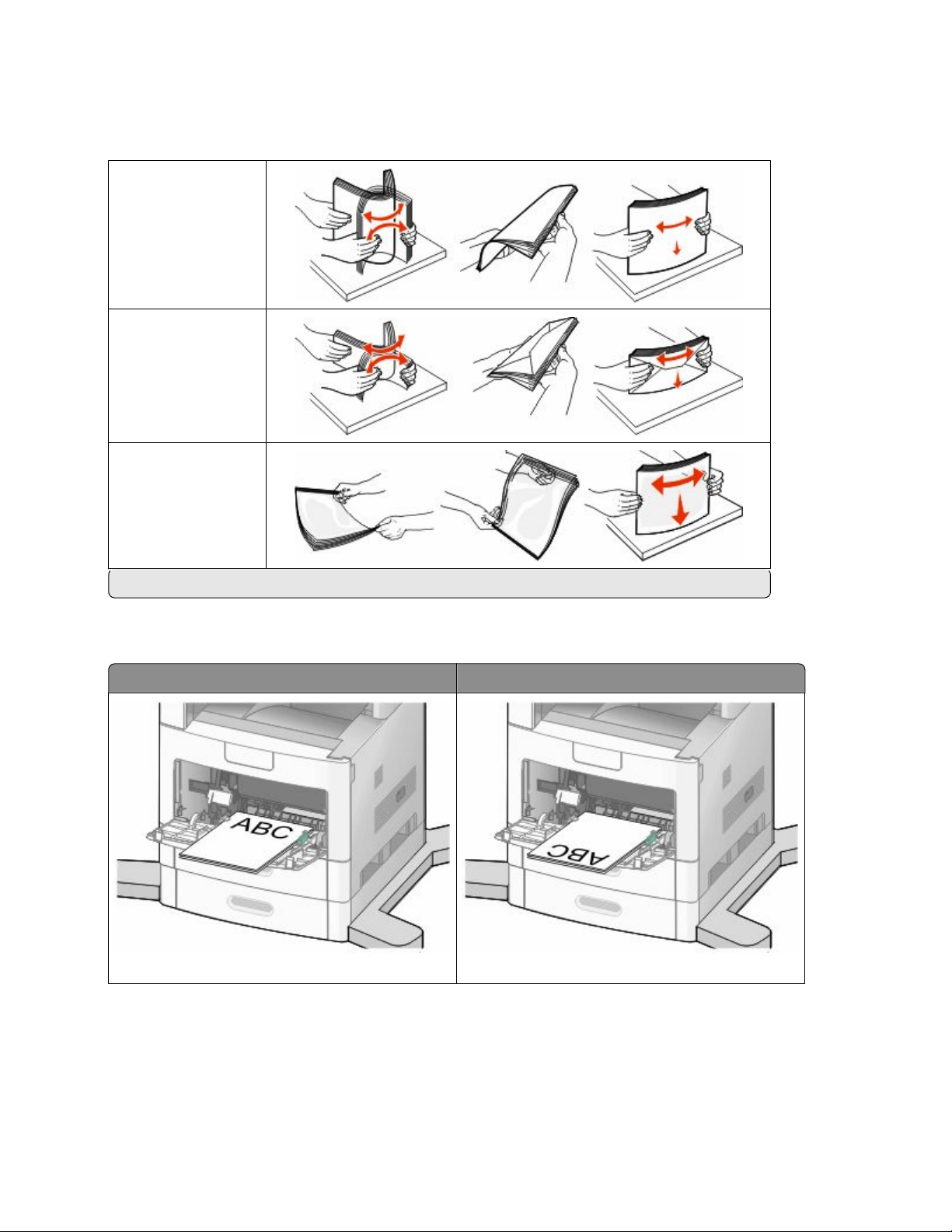 ABC

ABC