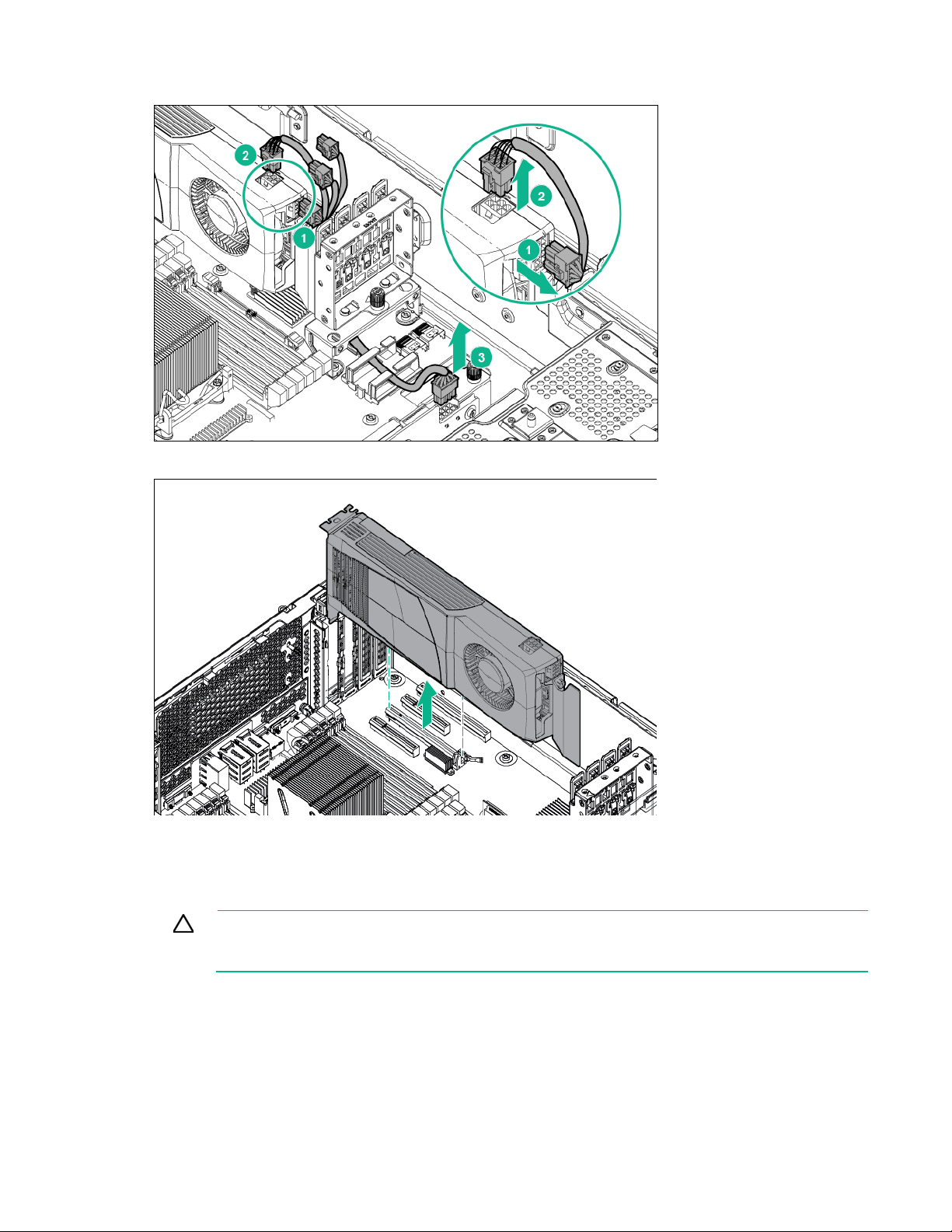 2

1

2

1

3