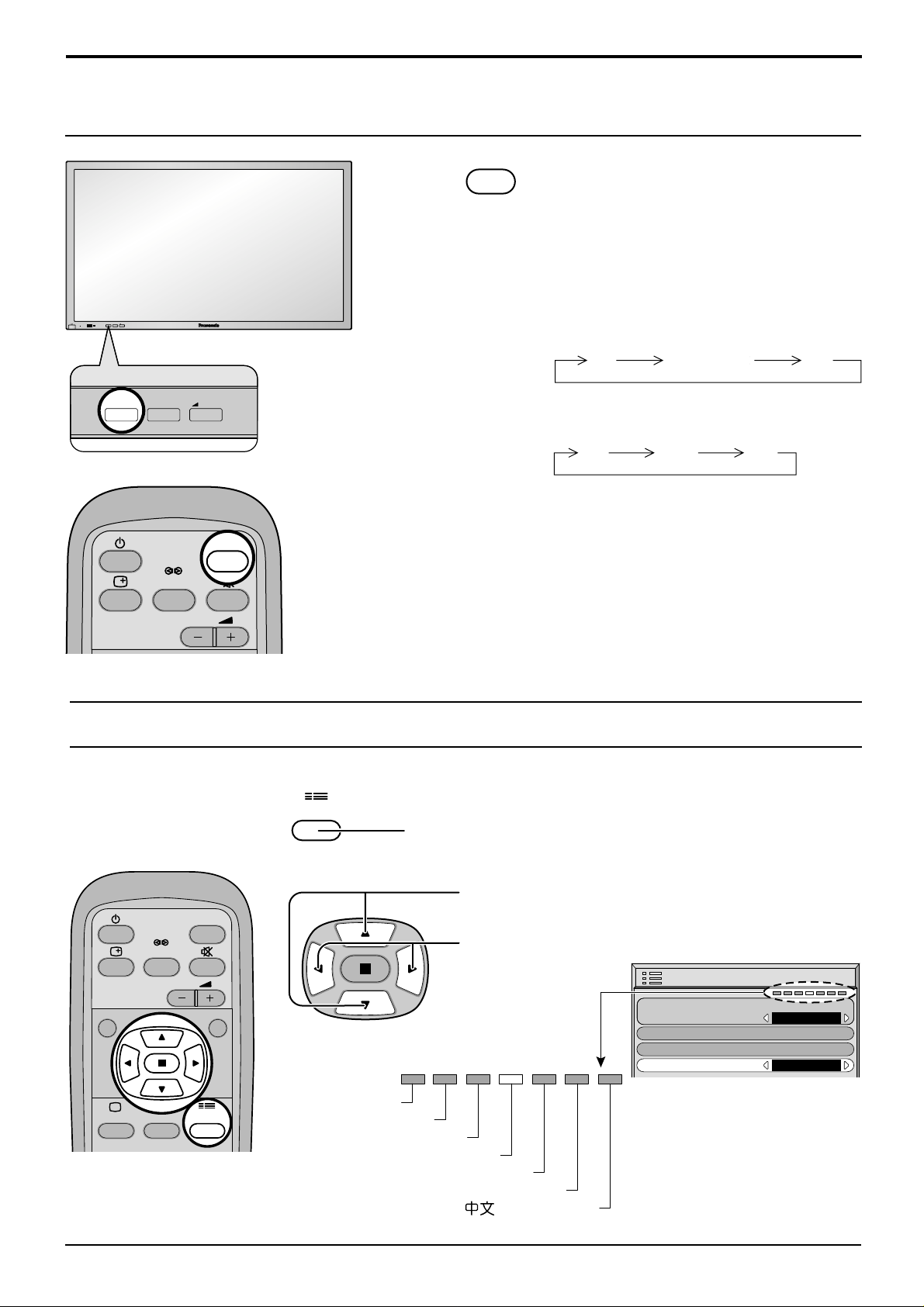 Panasonic

中文