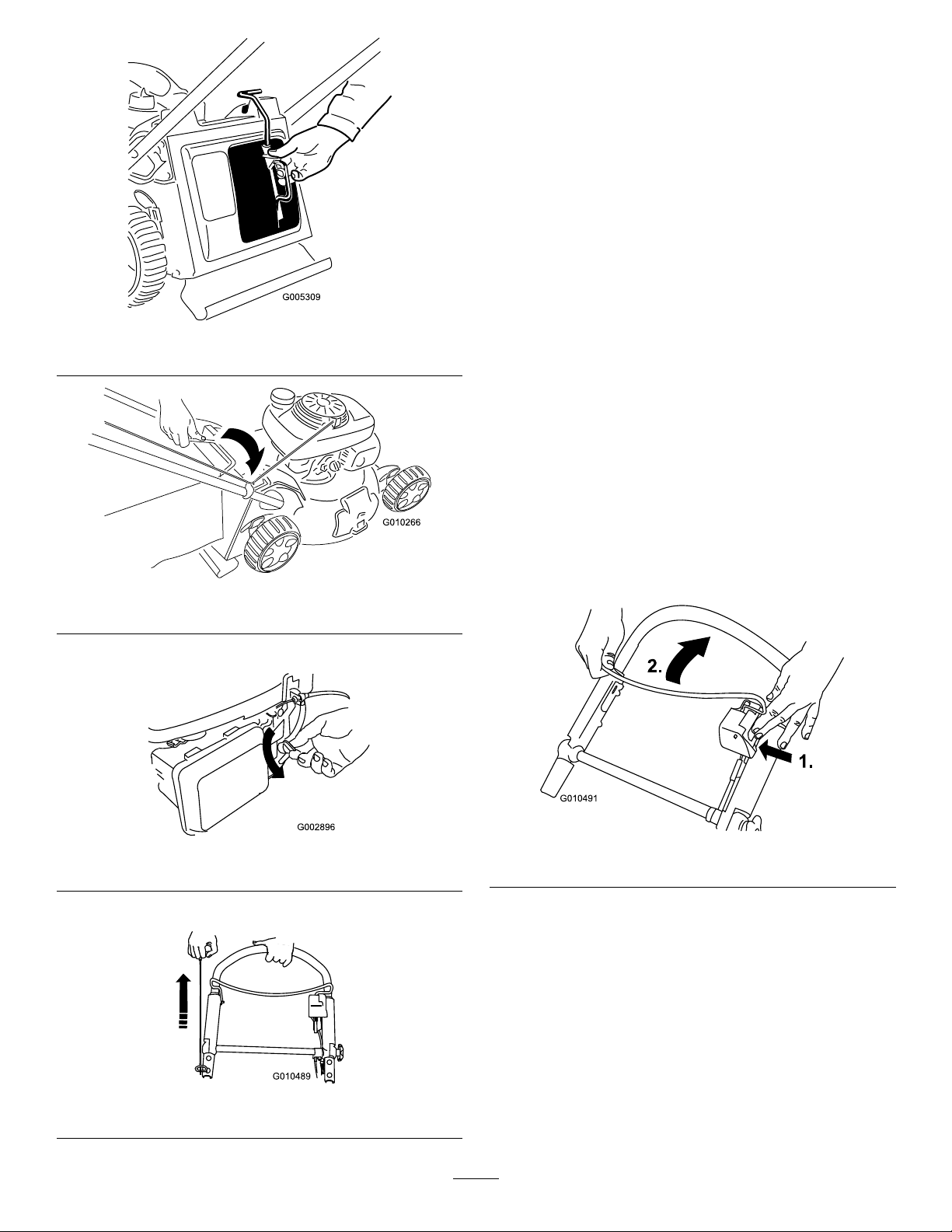 G005309

G010266

G002896

G010489

2.

1.

G010491