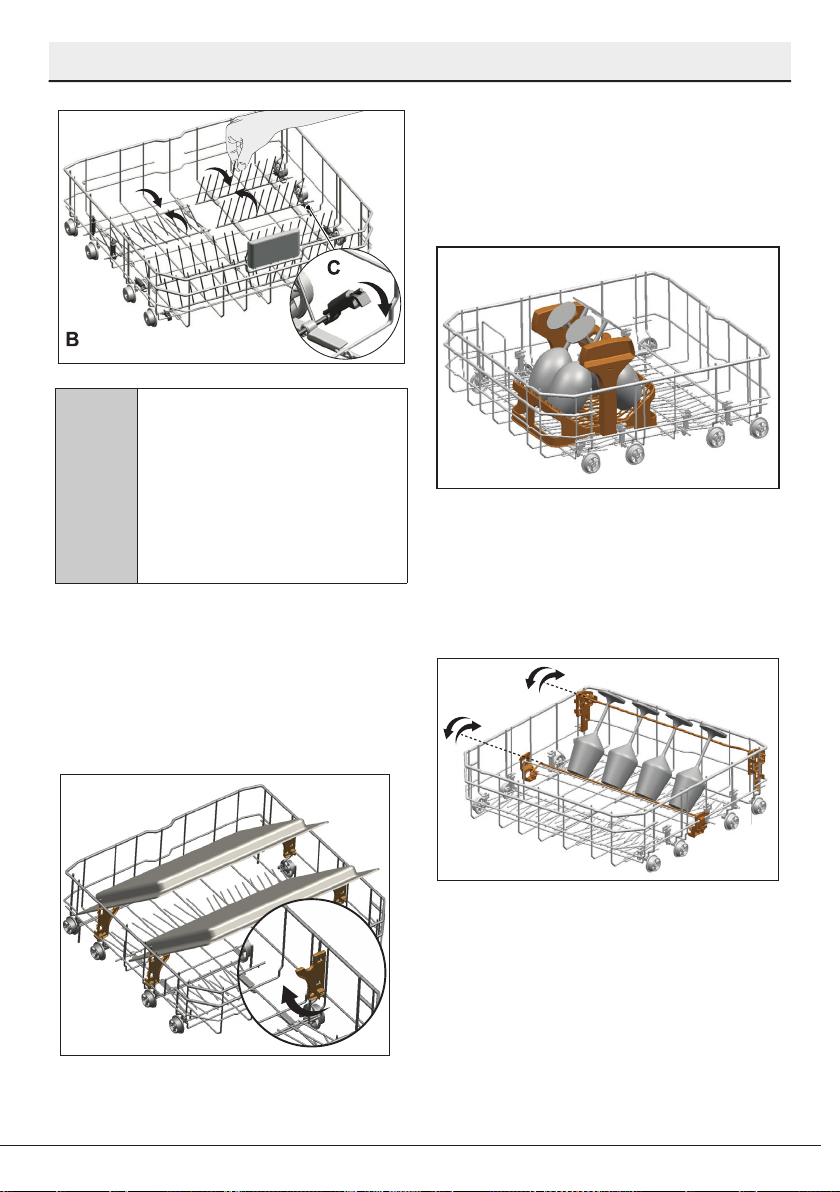 C

B