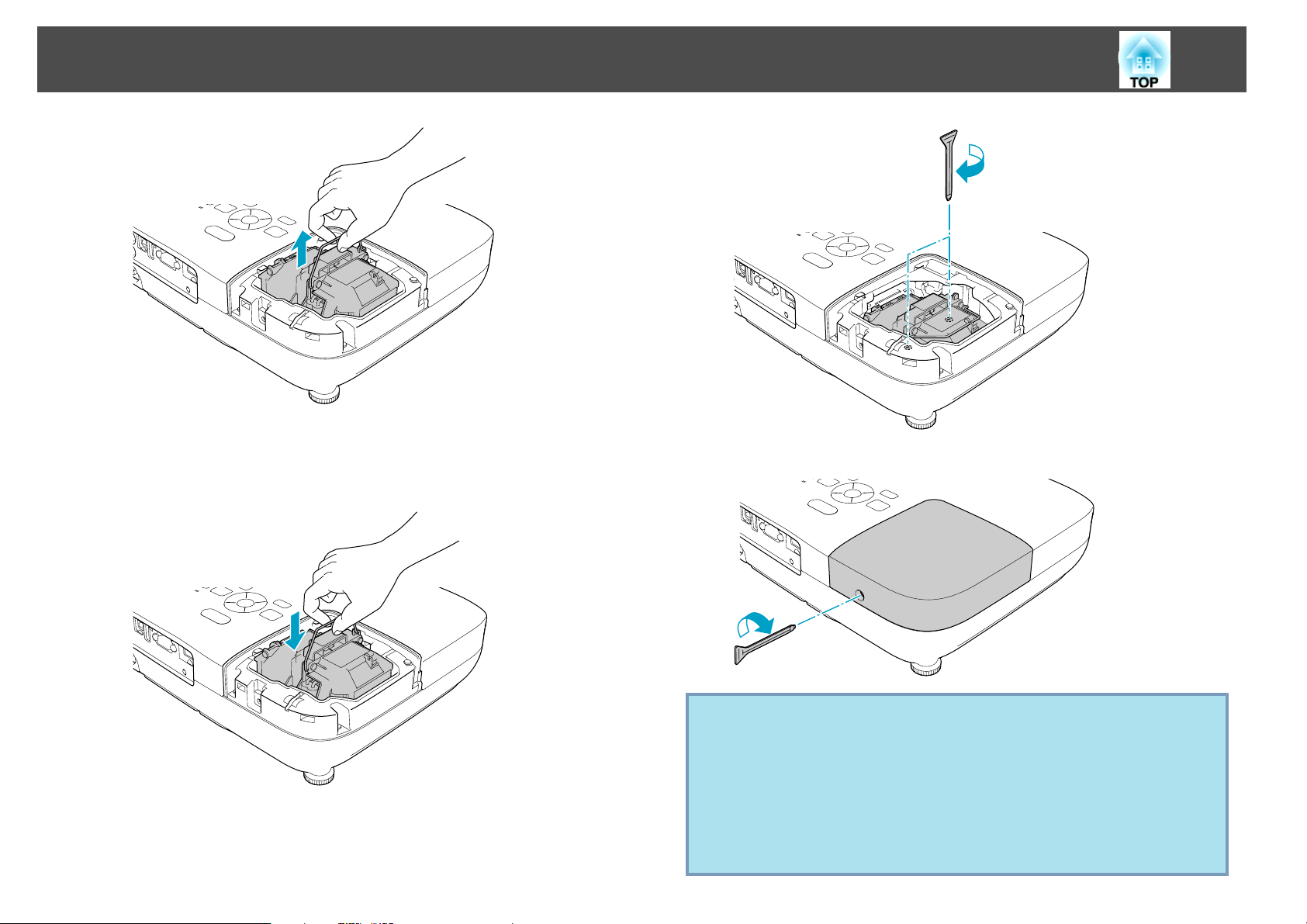 TOP