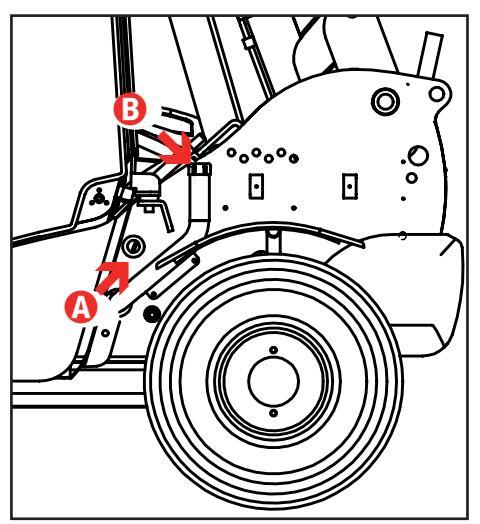 B

A