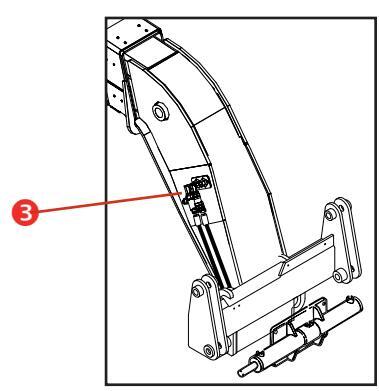 3