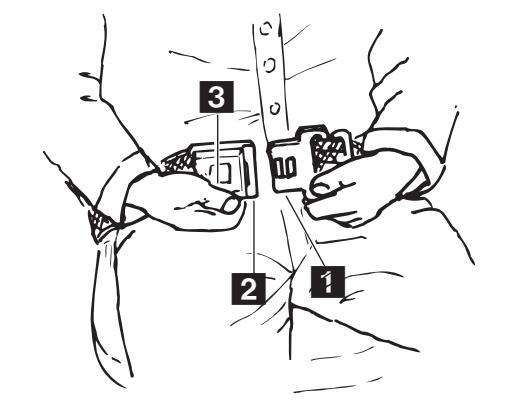 3
2
1