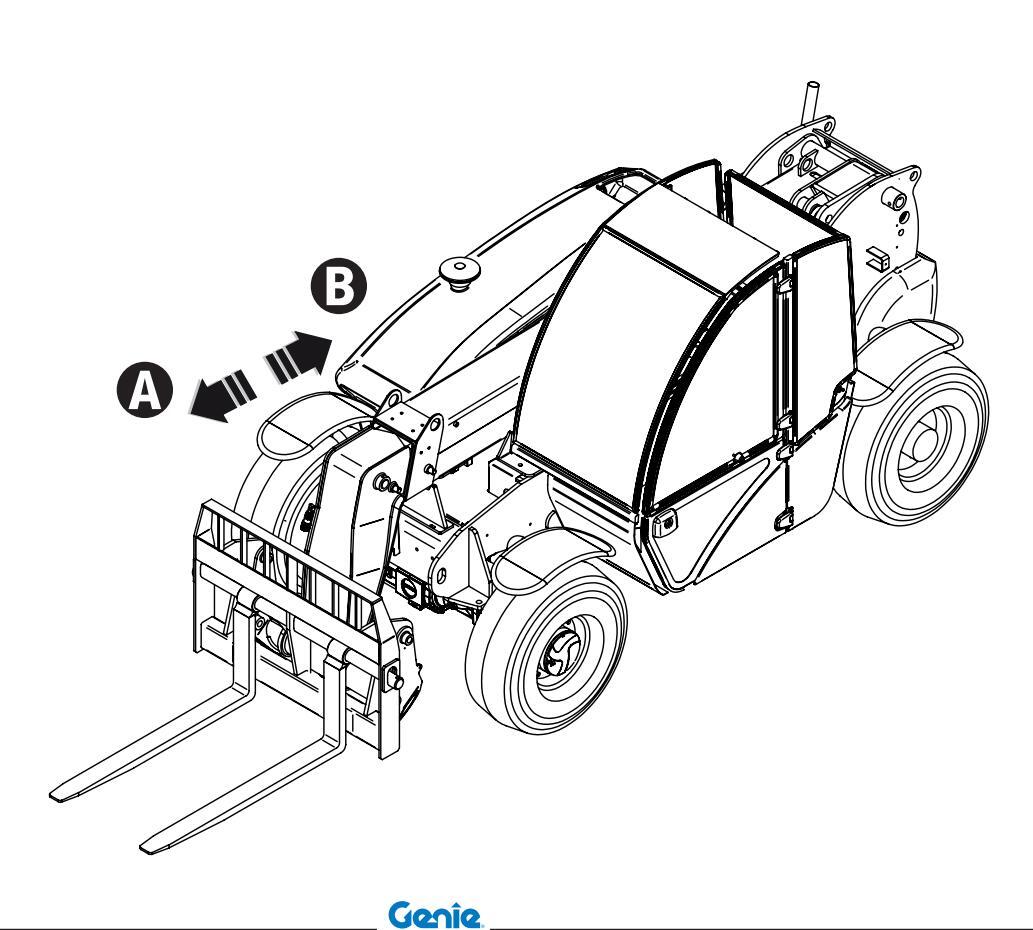 B
A
Genie