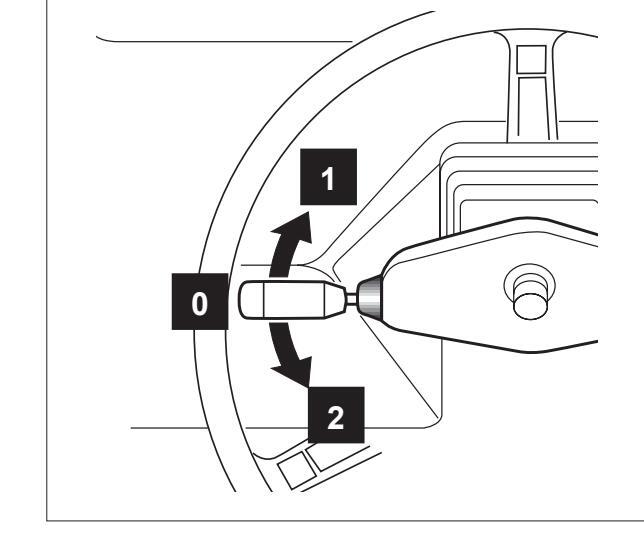 1
0
2