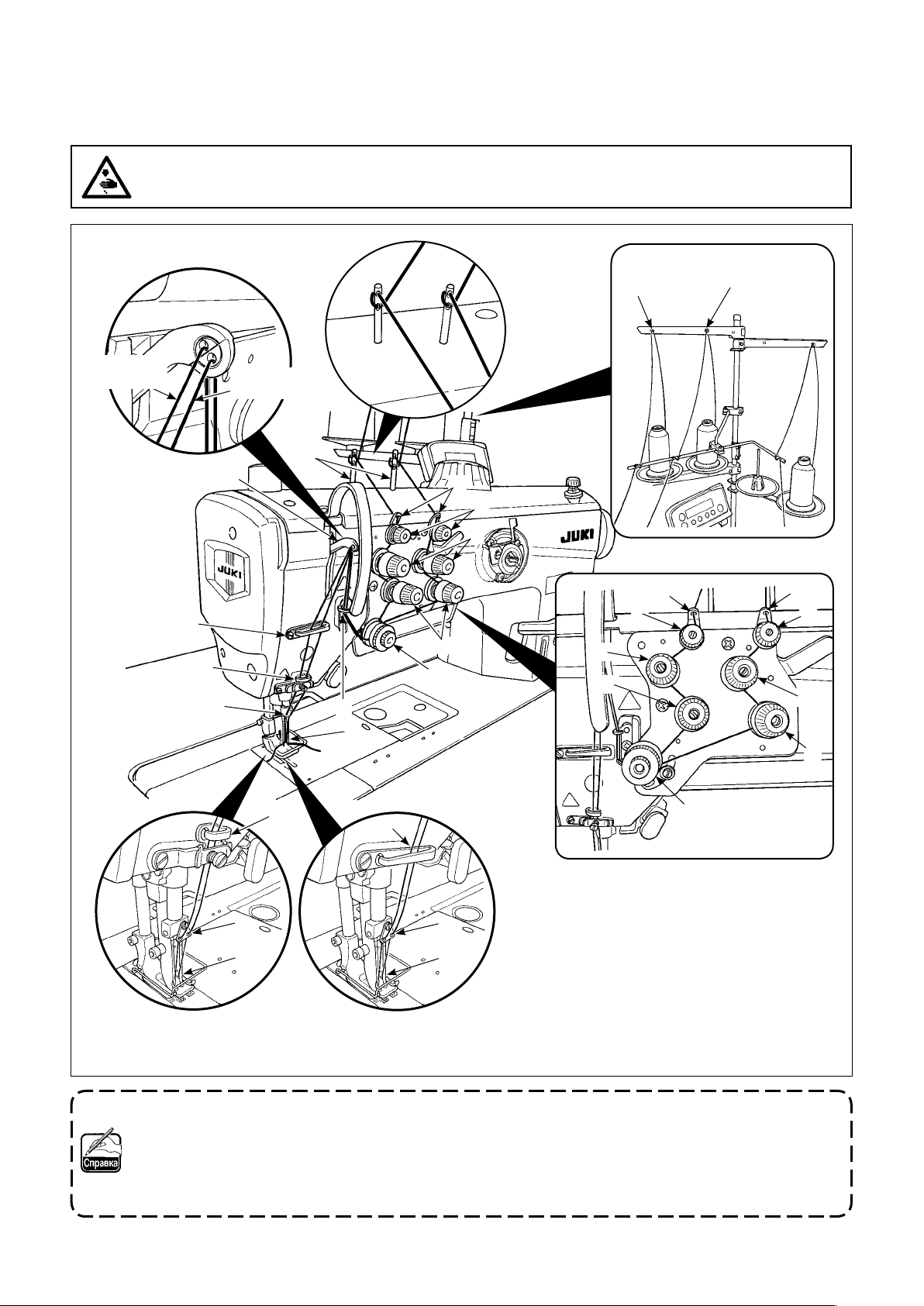 JUKI

JUKI

Справка