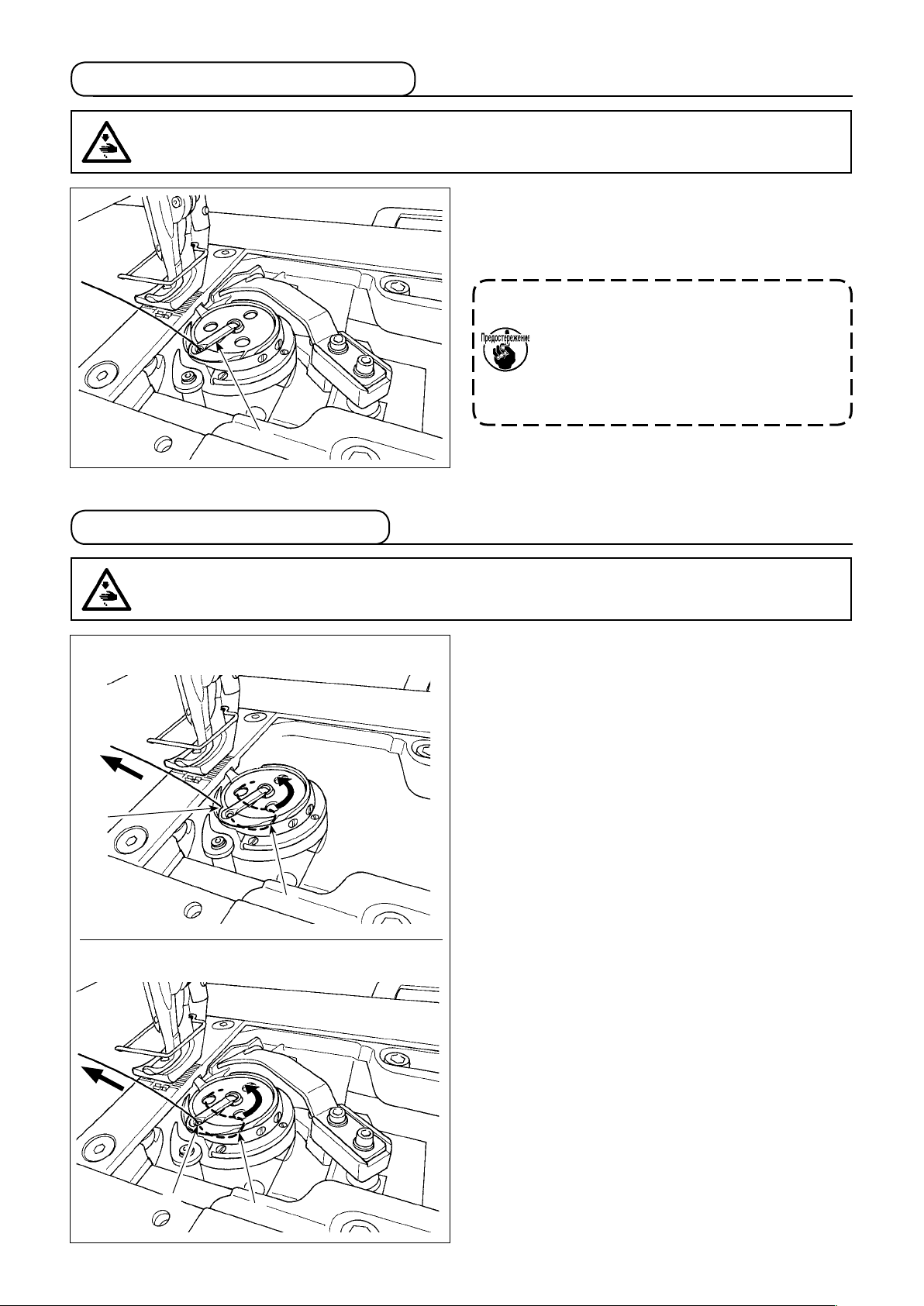 Предостережение