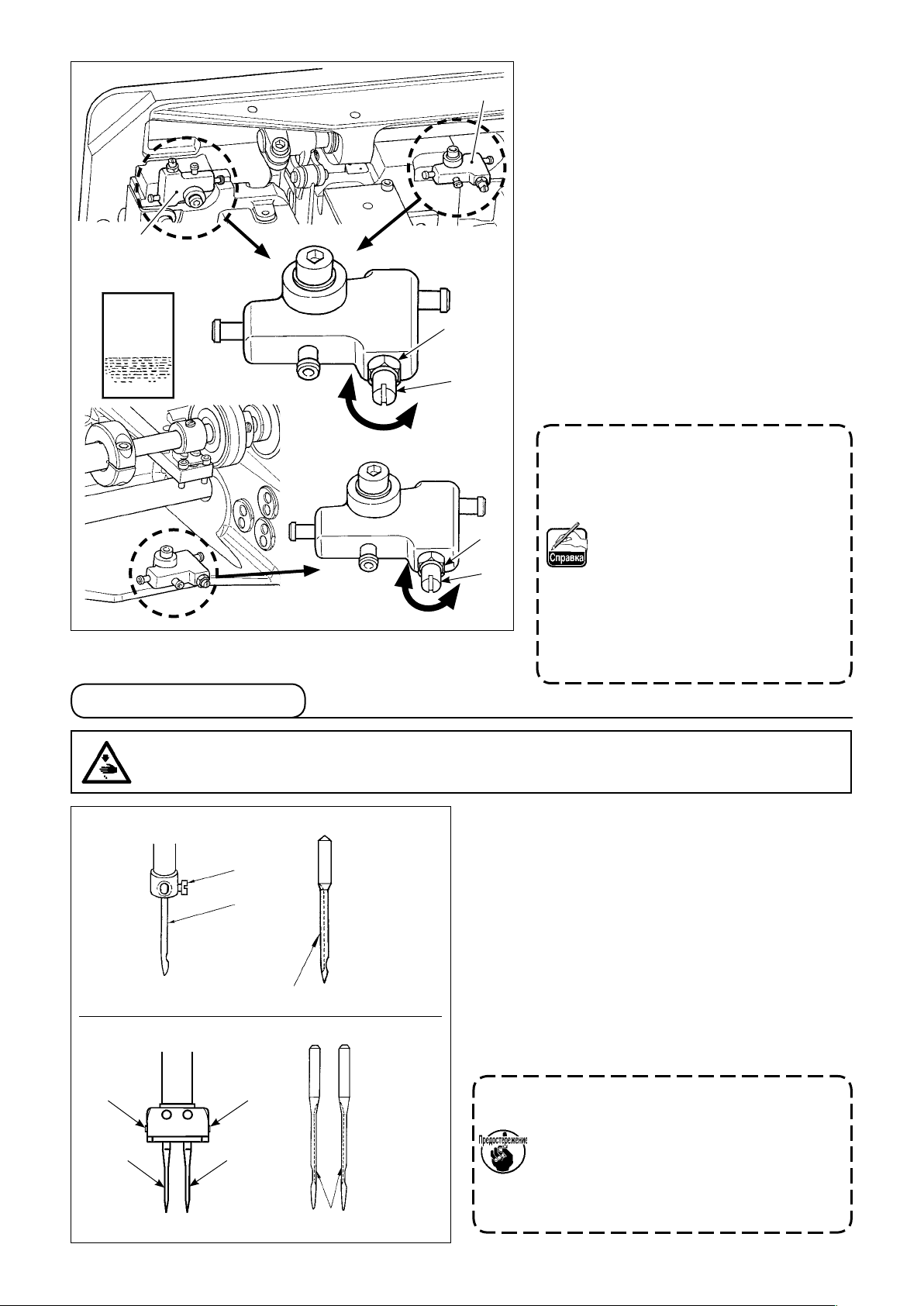 Справка

Предостережение