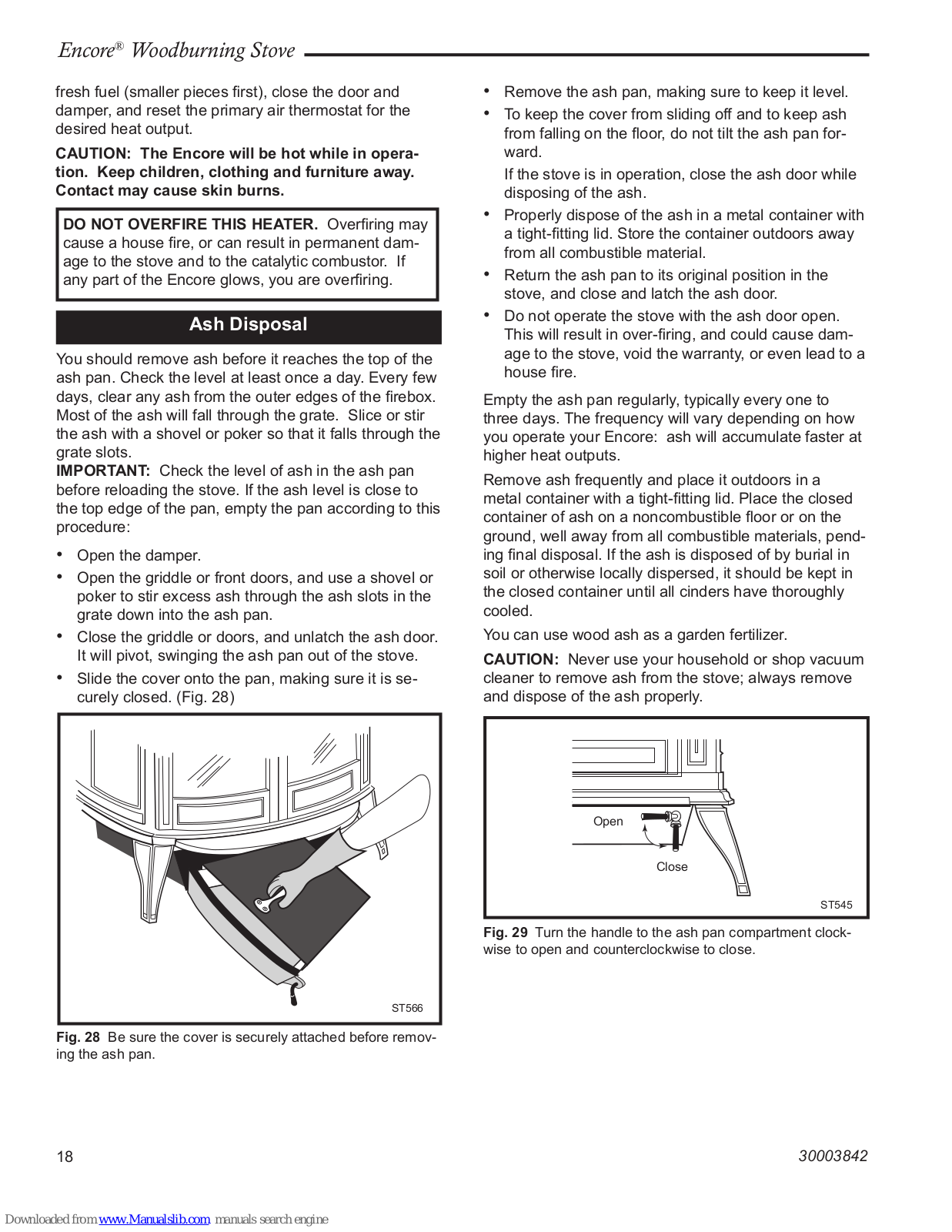 Encore® Woodburning Stove

fresh fuel (smaller pieces first), close the door and damper, and reset the primary air thermostat for the desired heat output.

CAUTION: The Encore will be hot while in operation. Keep children, clothing and furniture away. Contact may cause skin burns.

DO NOT OVERFIRE THIS HEATER. Overfiring may cause a house fire, or can result in permanent damage to the stove and to the catalytic combustor. If any part of the Encore glows, you are overfiring.

Ash Disposal

You should remove ash before it reaches the top of the ash pan. Check the level at least once a day. Every few days, clear any ash from the outer edges of the firebox. Most of the ash will fall through the grate. Slice or stir the ash with a shovel or poker so that it falls through the grate slots.
IMPORTANT: Check the level of ash in the ash pan before reloading the stove. If the ash level is close to the top edge of the pan, empty the pan according to this procedure:

• Open the damper.
• Open the griddle or front doors, and use a shovel or poker to stir excess ash through the ash slots in the grate down into the ash pan.
• Close the griddle or doors, and unlatch the ash door. It will pivot, swinging the ash pan out of the stove.
• Slide the cover onto the pan, making sure it is securely closed. (Fig. 28)

ST566

Fig. 28 Be sure the cover is securely attached before removing the ash pan.

• Remove the ash pan, making sure to keep it level.
• To keep the cover from sliding off and to keep ash from falling on the floor, do not tilt the ash pan forward.
If the stove is in operation, close the ash door while disposing of the ash.
• Properly dispose of the ash in a metal container with a tight-fitting lid. Store the container outdoors away from all combustible material.
• Return the ash pan to its original position in the stove, and close and latch the ash door.
• Do not operate the stove with the ash door open. This will result in over-firing, and could cause damage to the stove, void the warranty, or even lead to a house fire.

Empty the ash pan regularly, typically every one to three days. The frequency will vary depending on how you operate your Encore: ash will accumulate faster at higher heat outputs.

Remove ash frequently and place it outdoors in a metal container with a tight-fitting lid. Place the closed container of ash on a noncombustible floor or on the ground, well away from all combustible materials, pending final disposal. If the ash is disposed of by burial in soil or otherwise locally dispersed, it should be kept in the closed container until all cinders have thoroughly cooled.

You can use wood ash as a garden fertilizer.

CAUTION: Never use your household or shop vacuum cleaner to remove ash from the stove; always remove and dispose of the ash properly.

Open
Close
ST545

Fig. 29 Turn the handle to the ash pan compartment clockwise to open and counterclockwise to close.

18
30003842

Downloaded from www.Manualslib.com manuals search engine