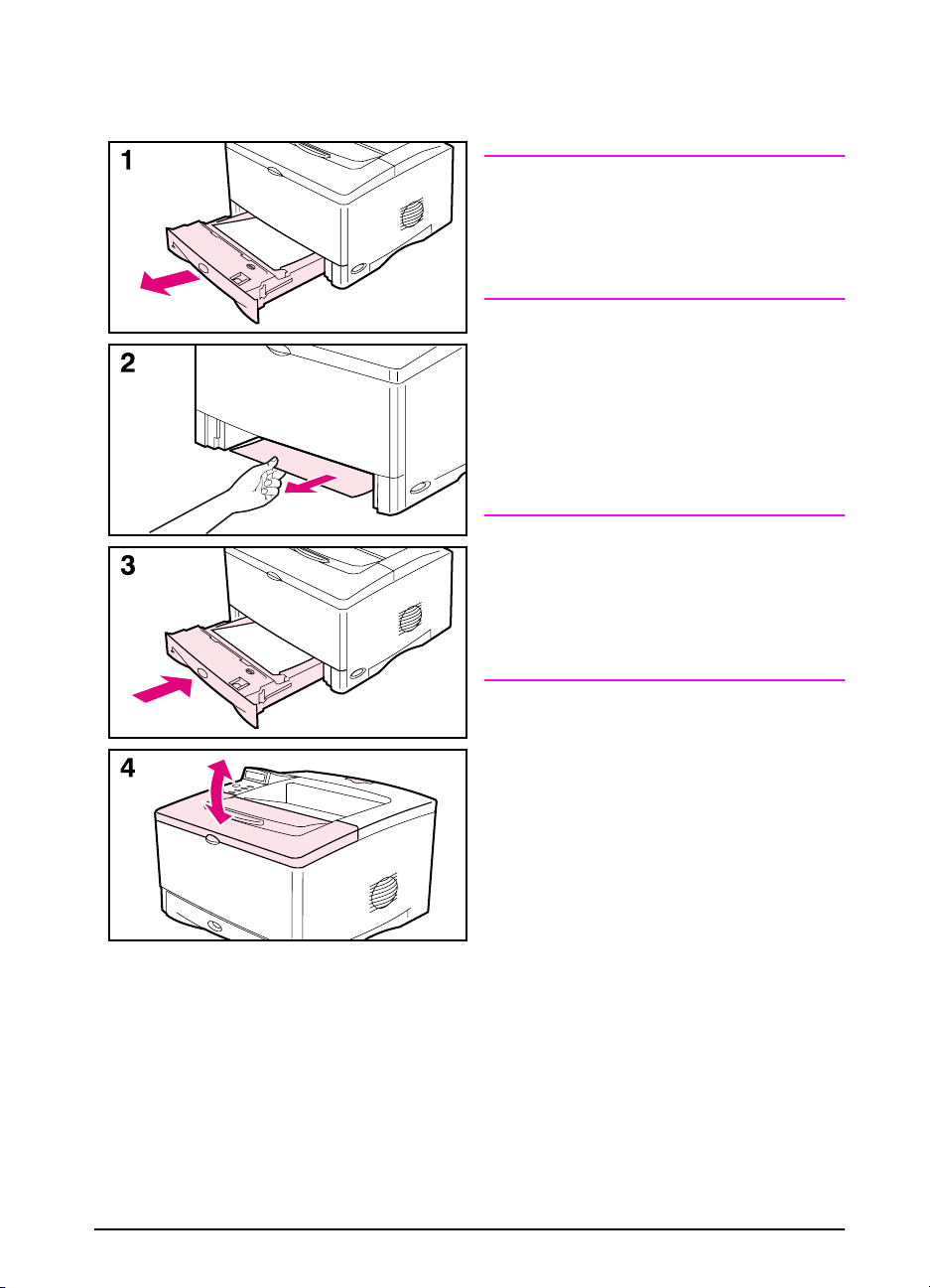 1

2

3

4