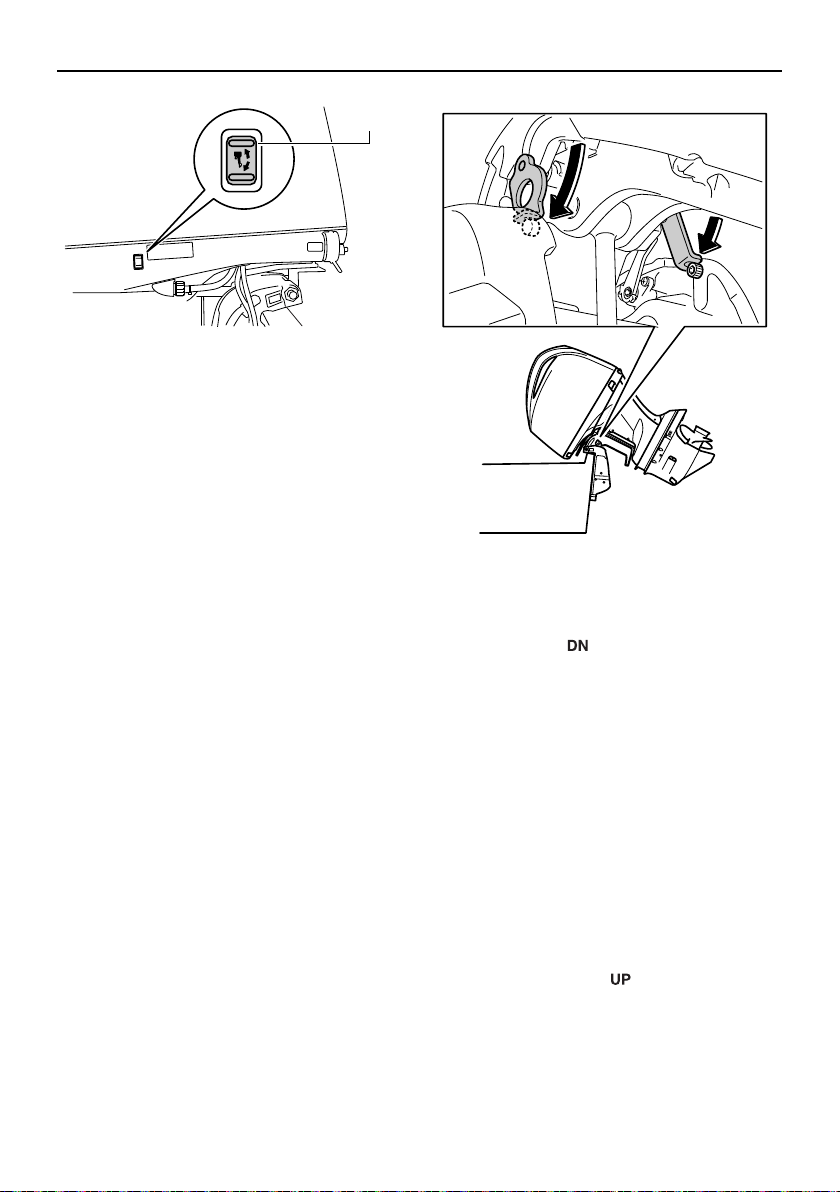 DN

UP