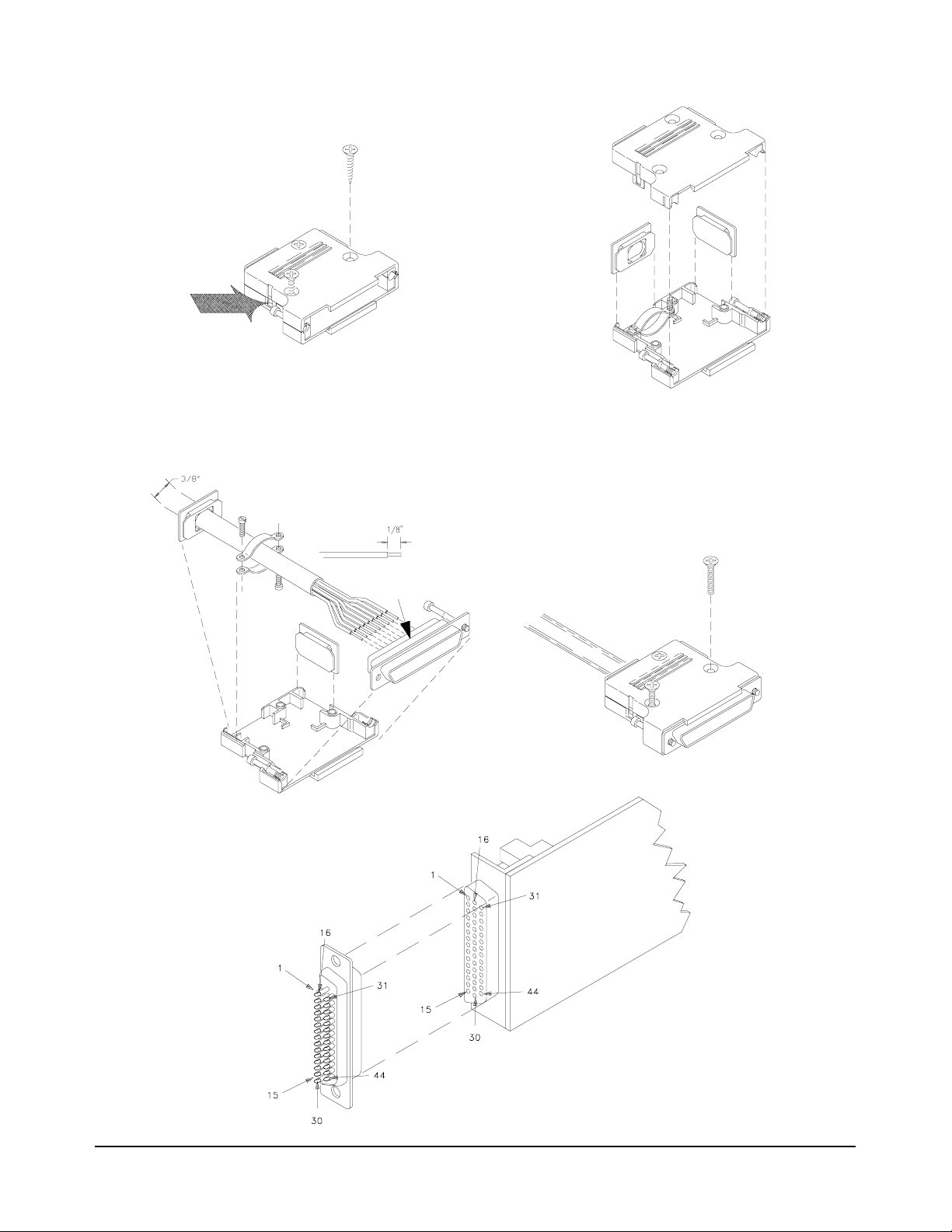 3/8"

1/8"

16

1

31

15

44

30

16

1

31

15

44

30