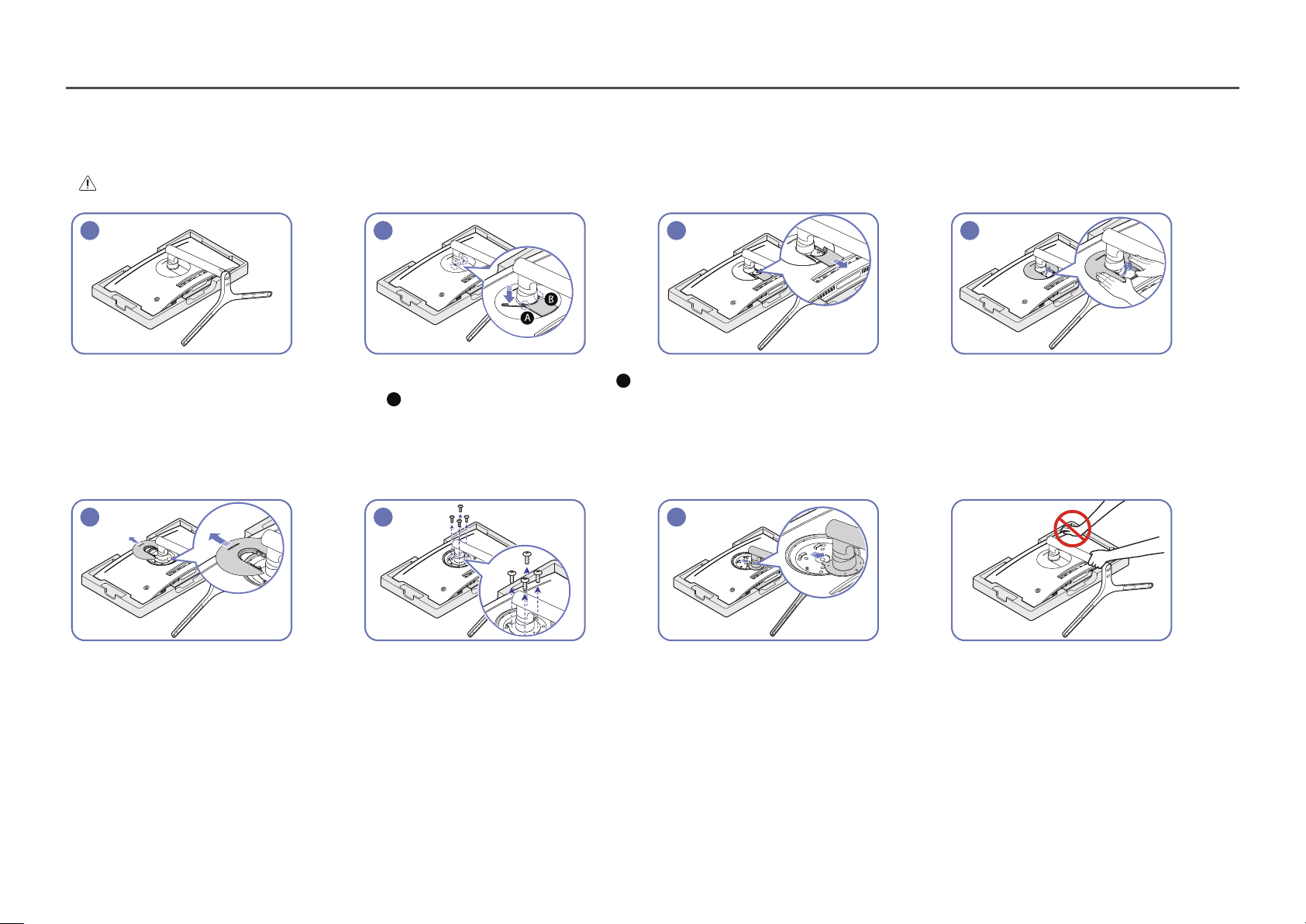 B

A