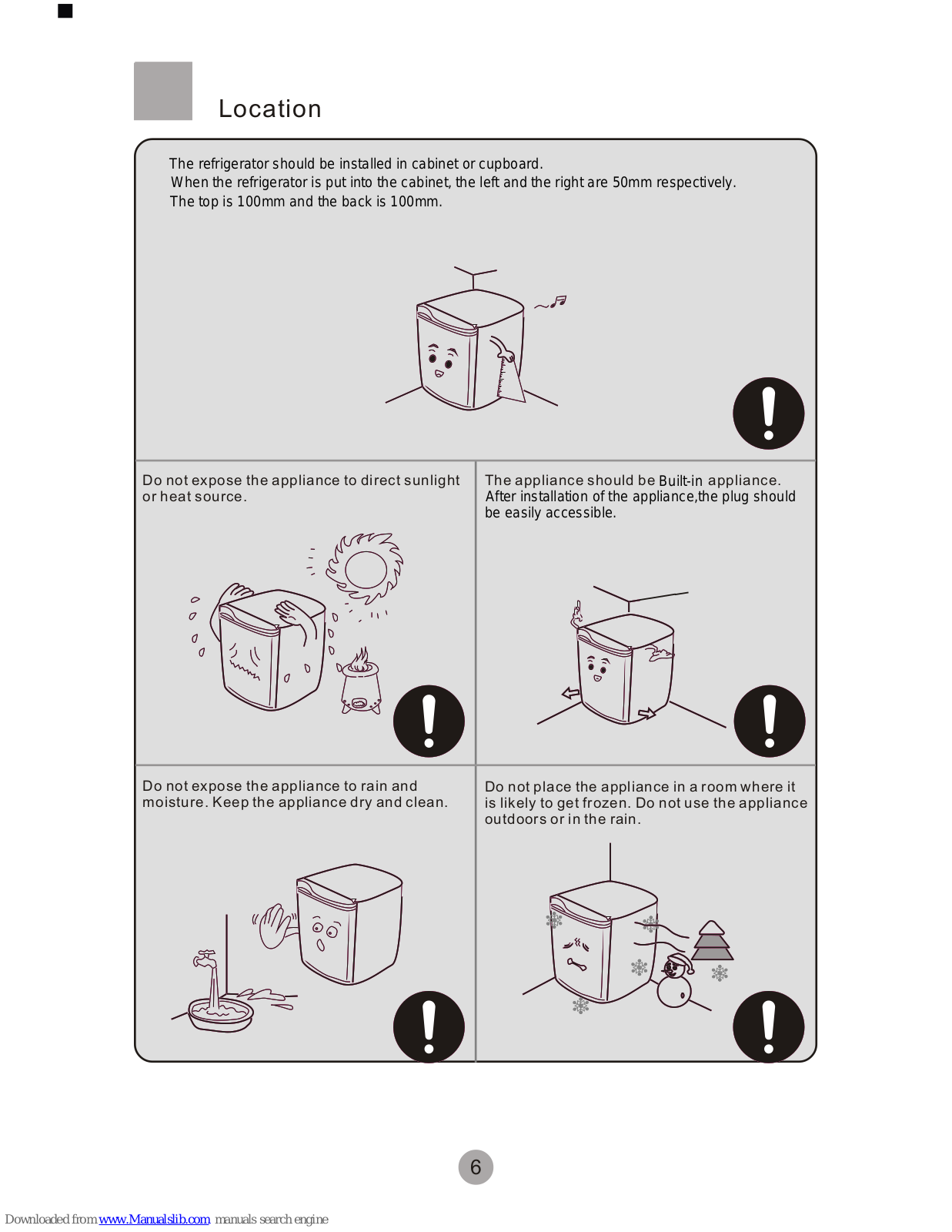 Location

The refrigerator should be installed in cabinet or cupboard.
When the refrigerator is put into the cabinet, the left and the right are 50mm respectively.
The top is 100mm and the back is 100mm.

Do not expose the appliance to direct sunlight or heat source.

The appliance should be Built-in appliance. After installation of the appliance,the plug should be easily accessible.

Do not expose the appliance to rain and moisture. Keep the appliance dry and clean.

Do not place the appliance in a room where it is likely to get frozen. Do not use the appliance outdoors or in the rain.

6

Downloaded from www.Manualslib.com manuals search engine