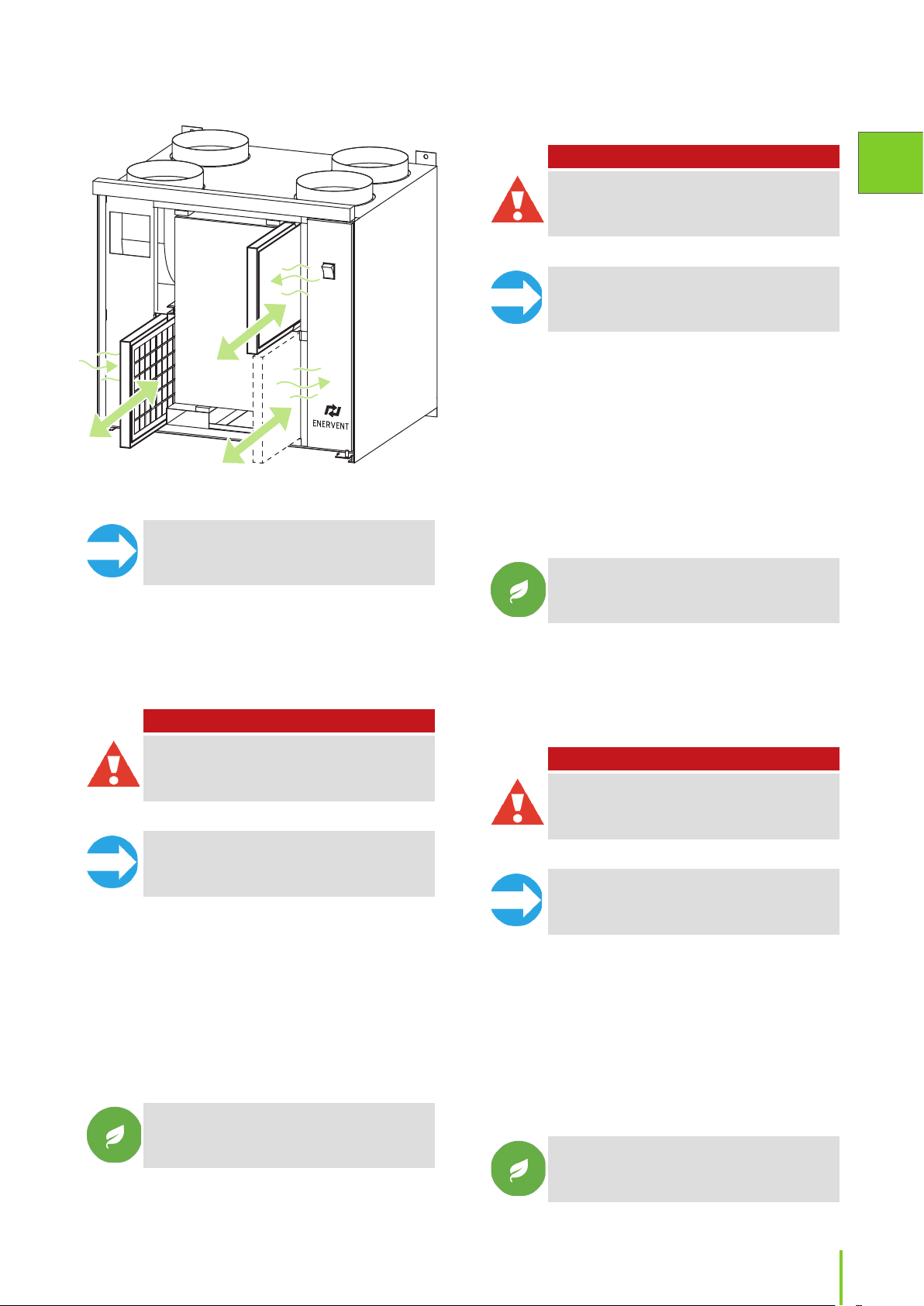 ENERVENT