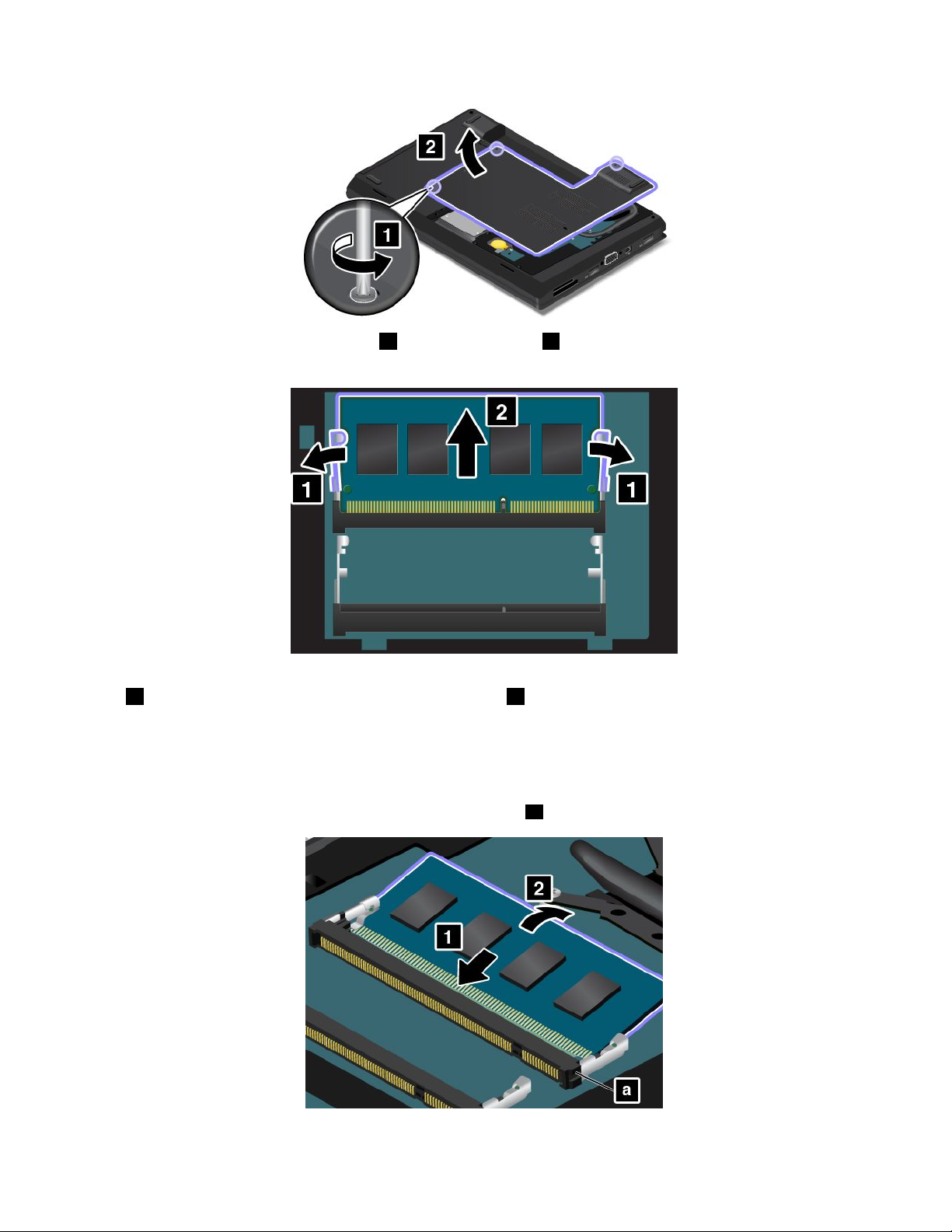 2
1

2
1
1

2
1
a