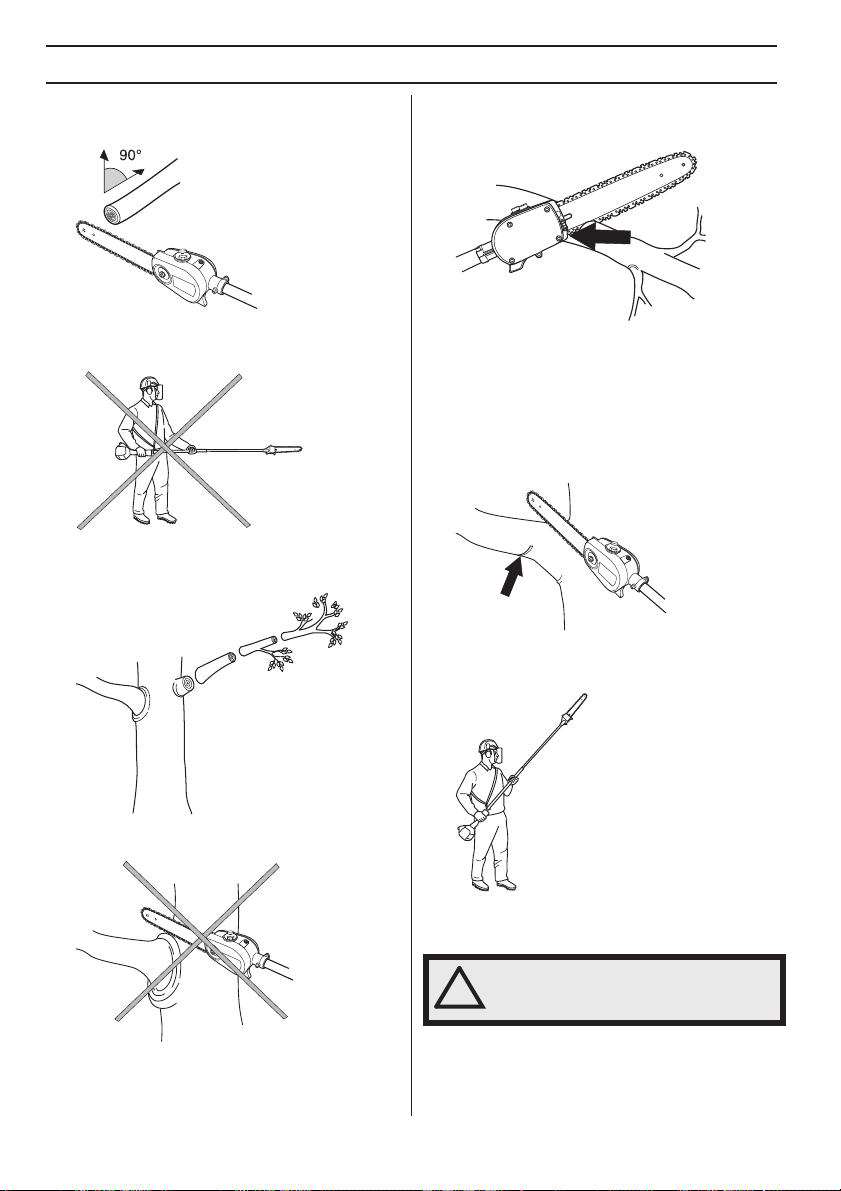 90°