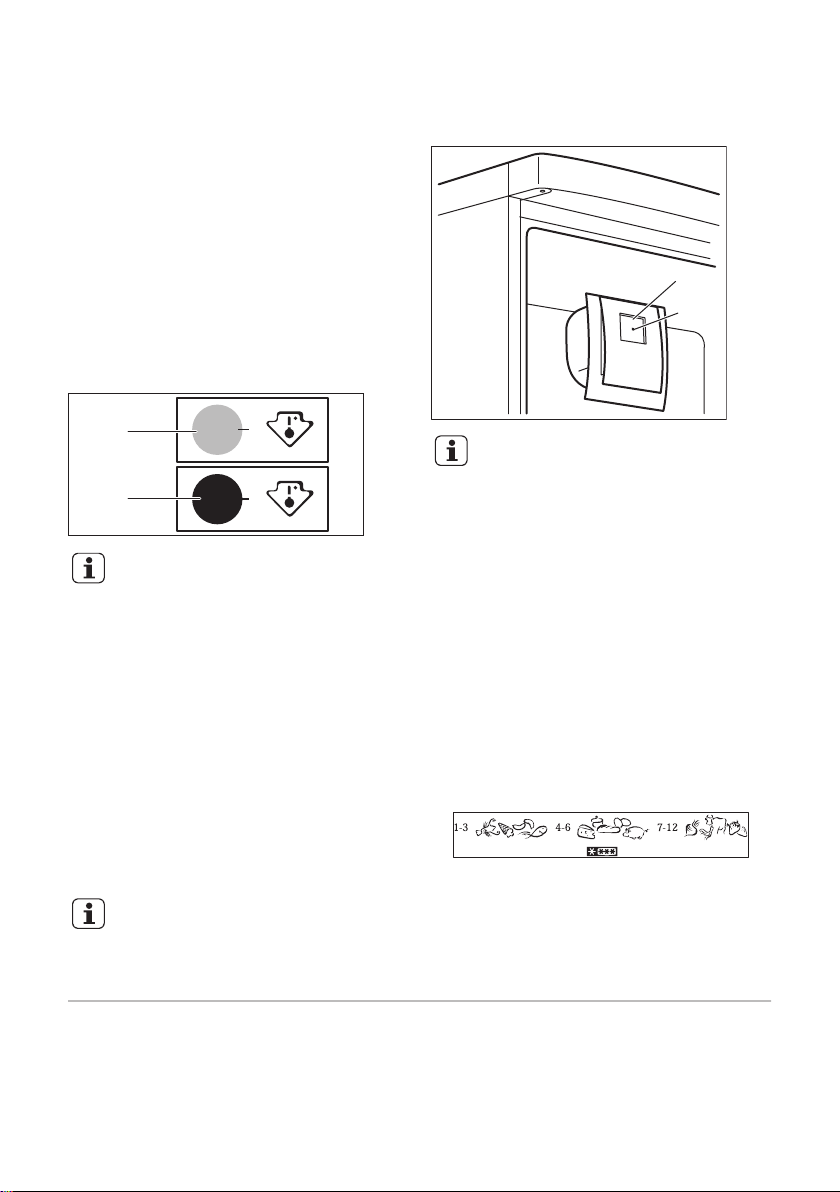 1-3 4-6 7-12