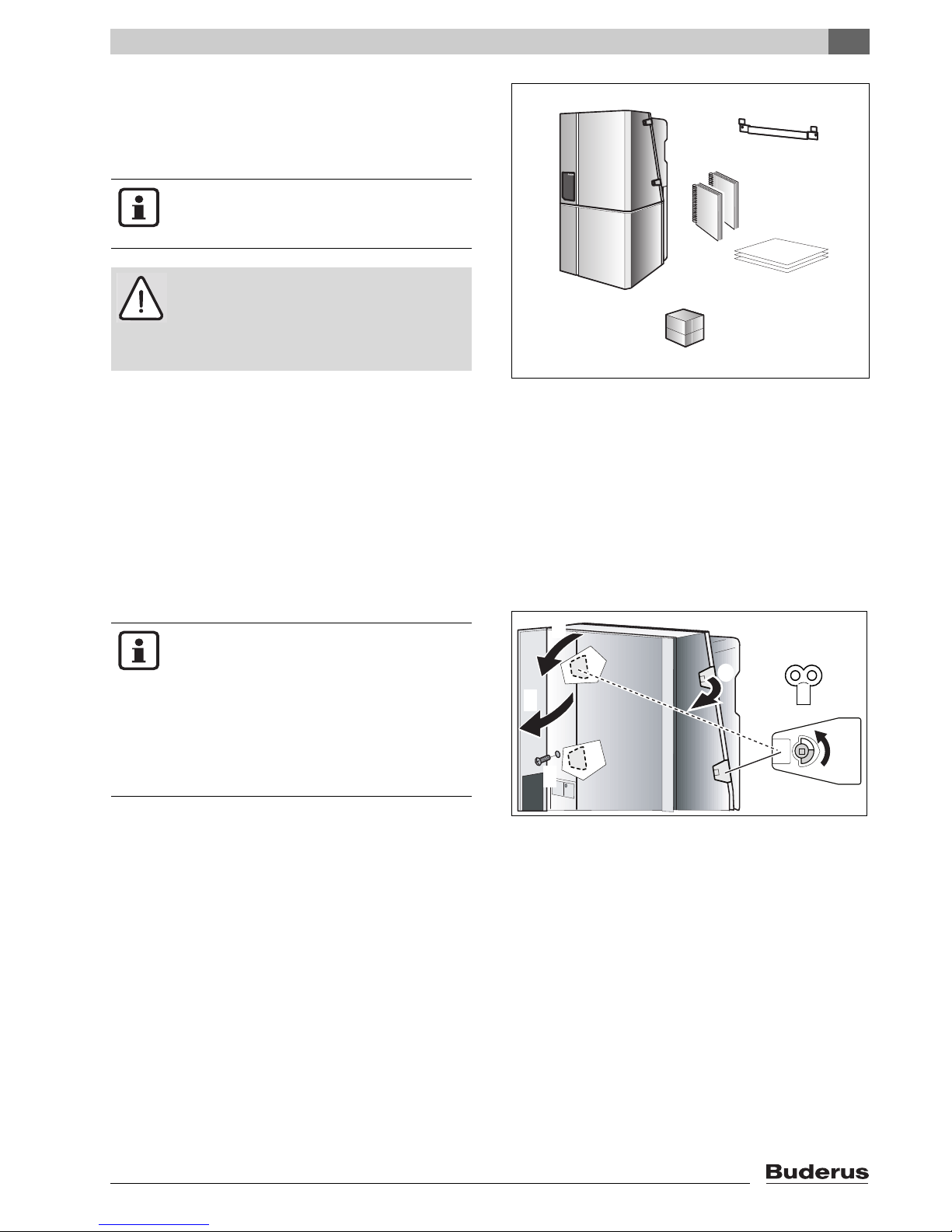 Buderus