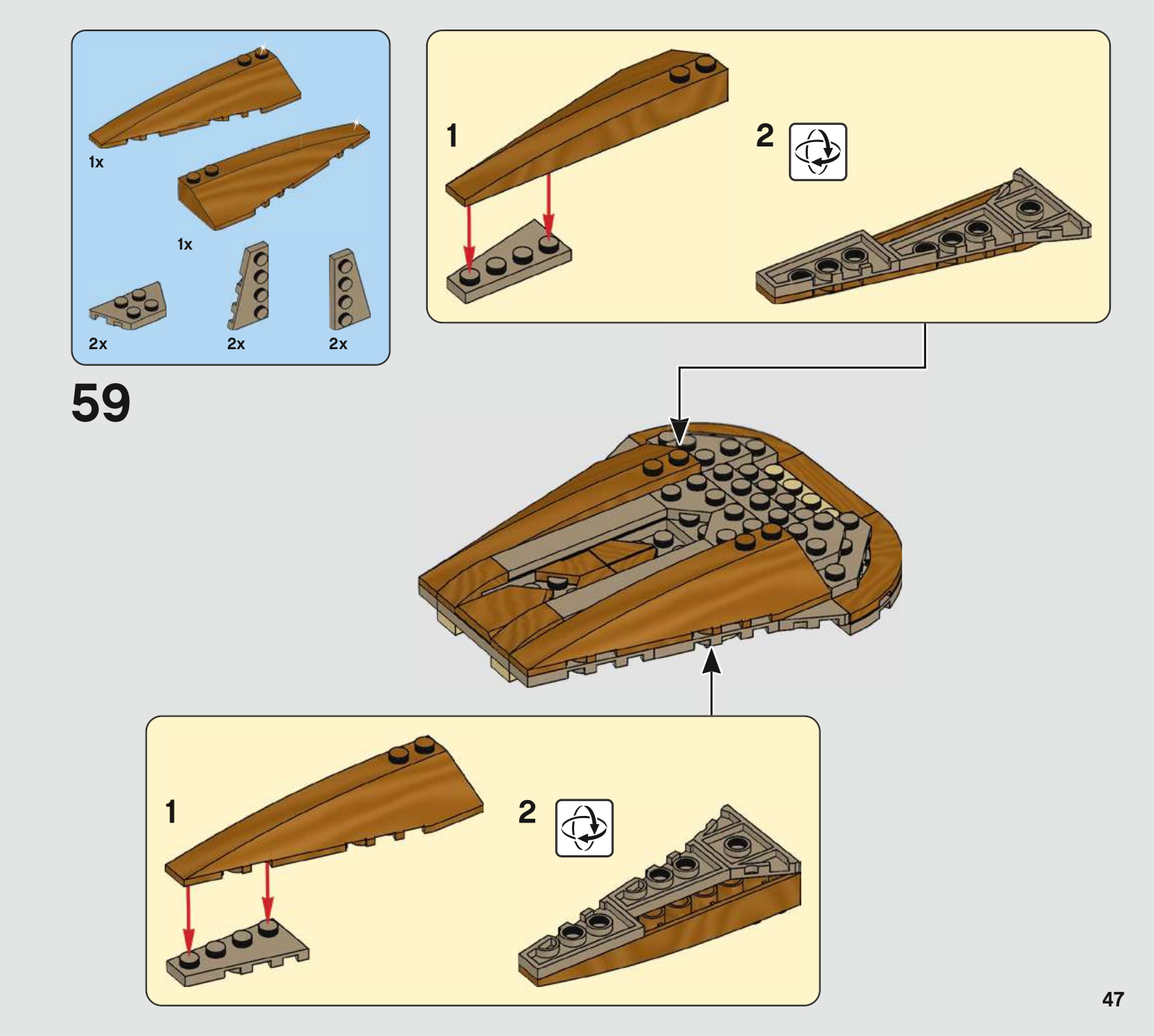 1x

1x

2x

2x

2x

59

1

2

1

2

47