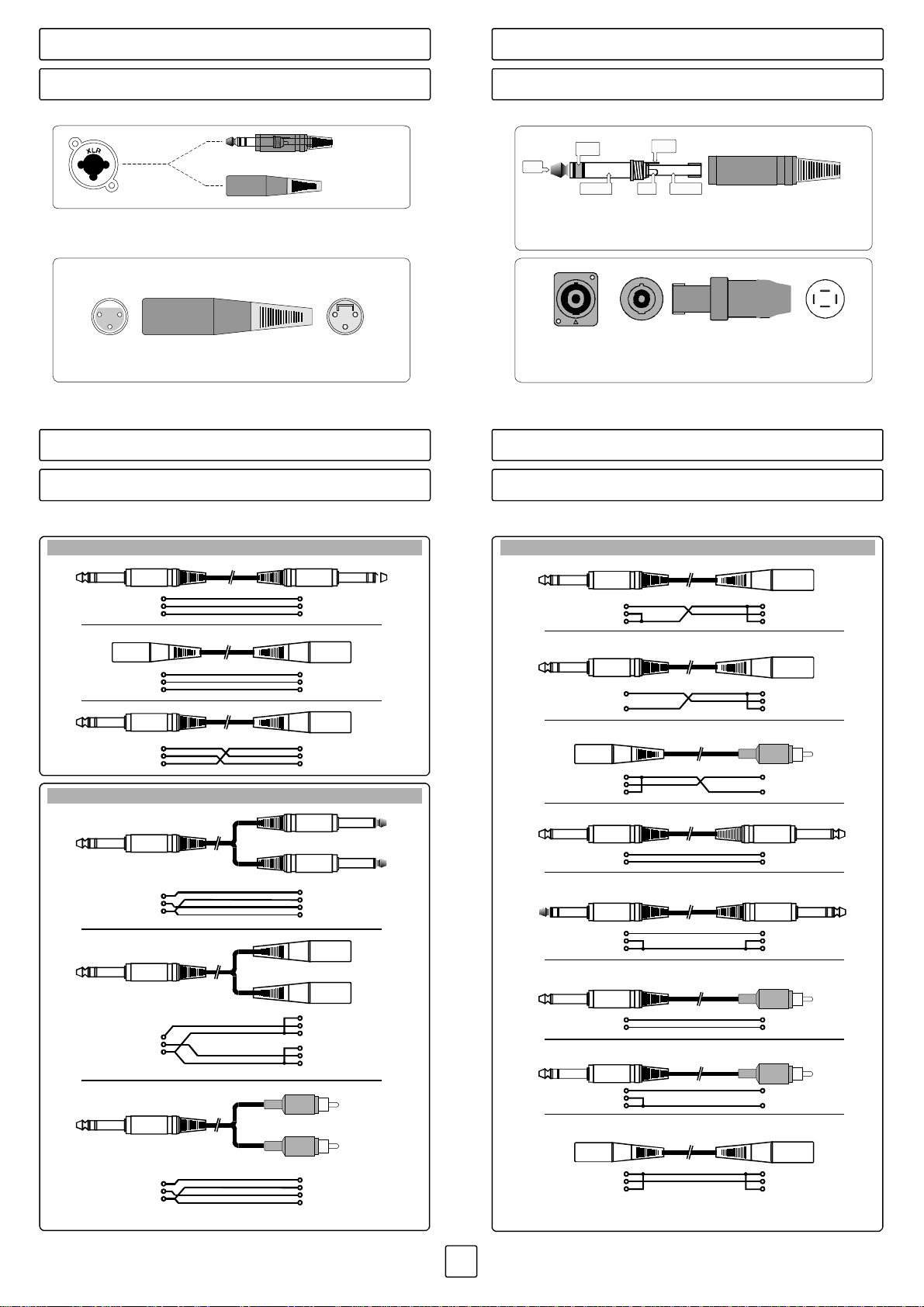 XLR