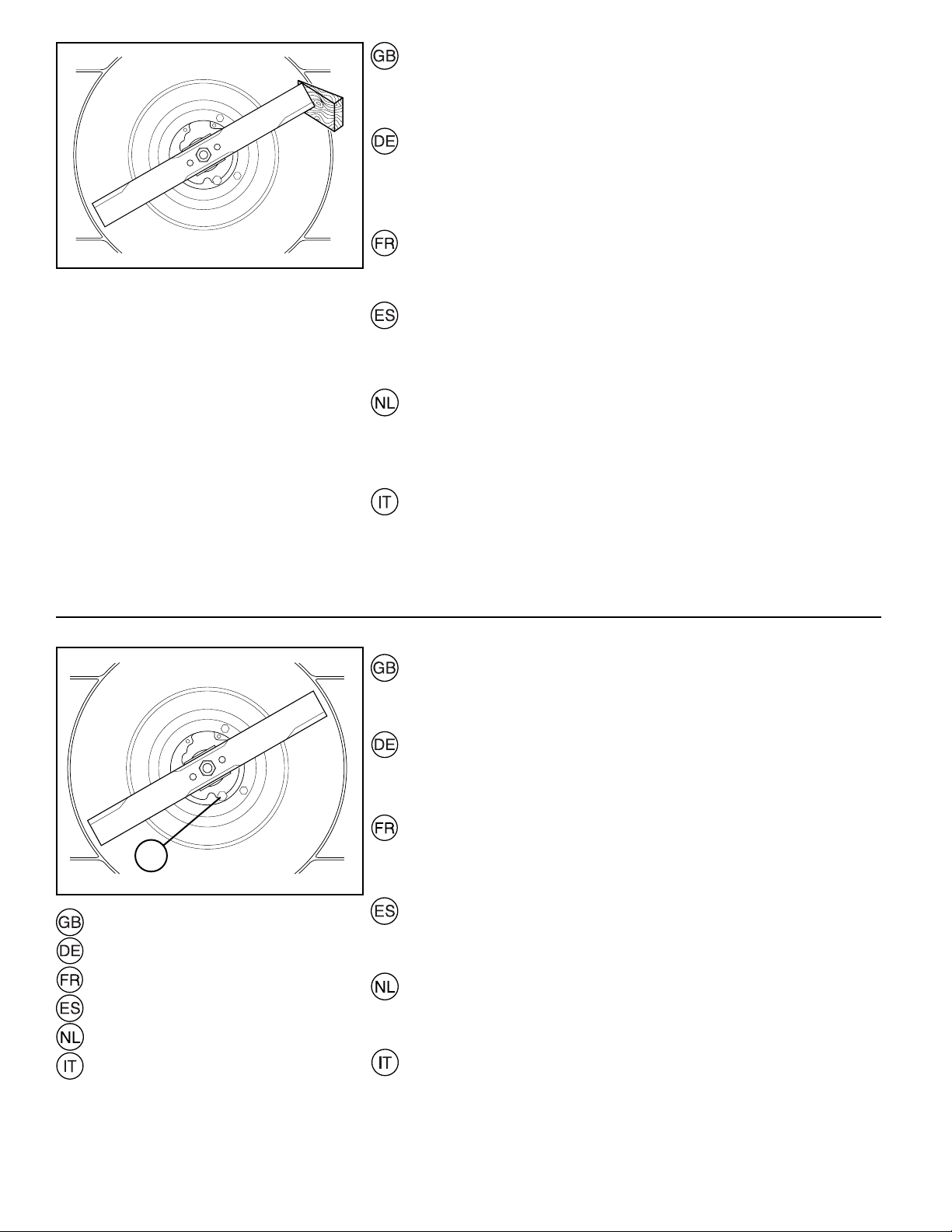 GB

DE

FR

ES

NL

IT

GB

DE

FR

ES

NL

IT

GB
DE
FR
ES
NL
IT