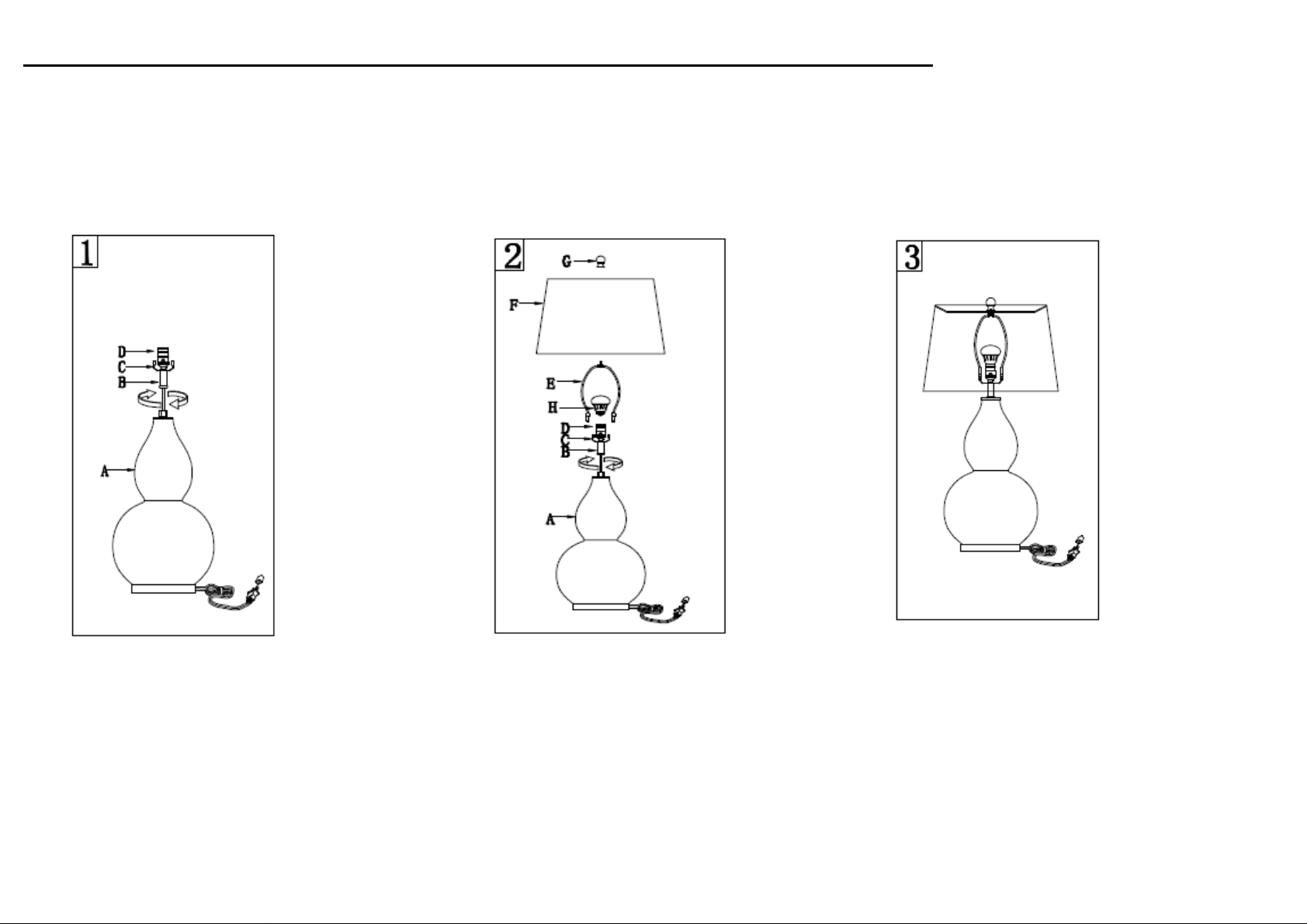 1

D
C
B
A

2

G
F
E
H
D
C
B
A

3