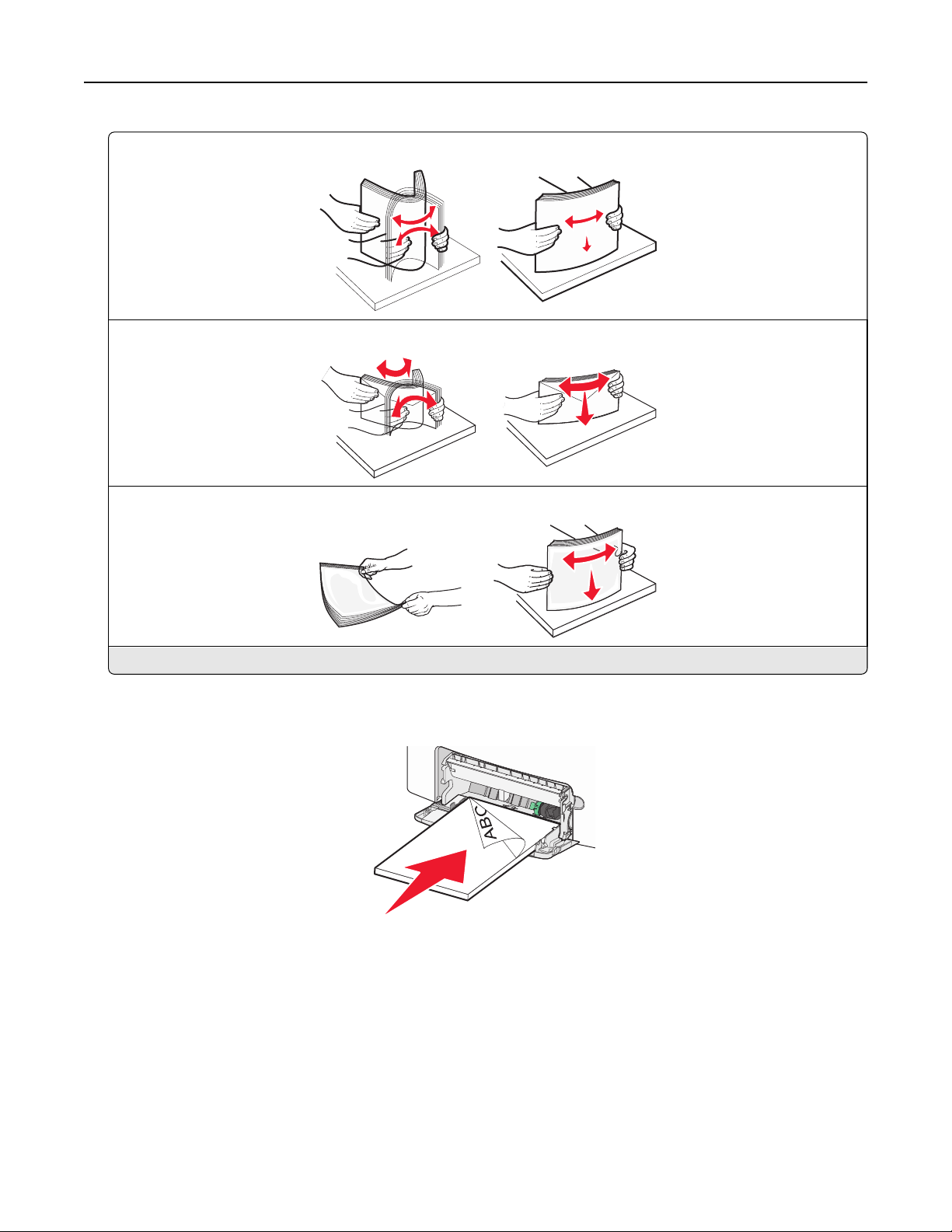 ABC