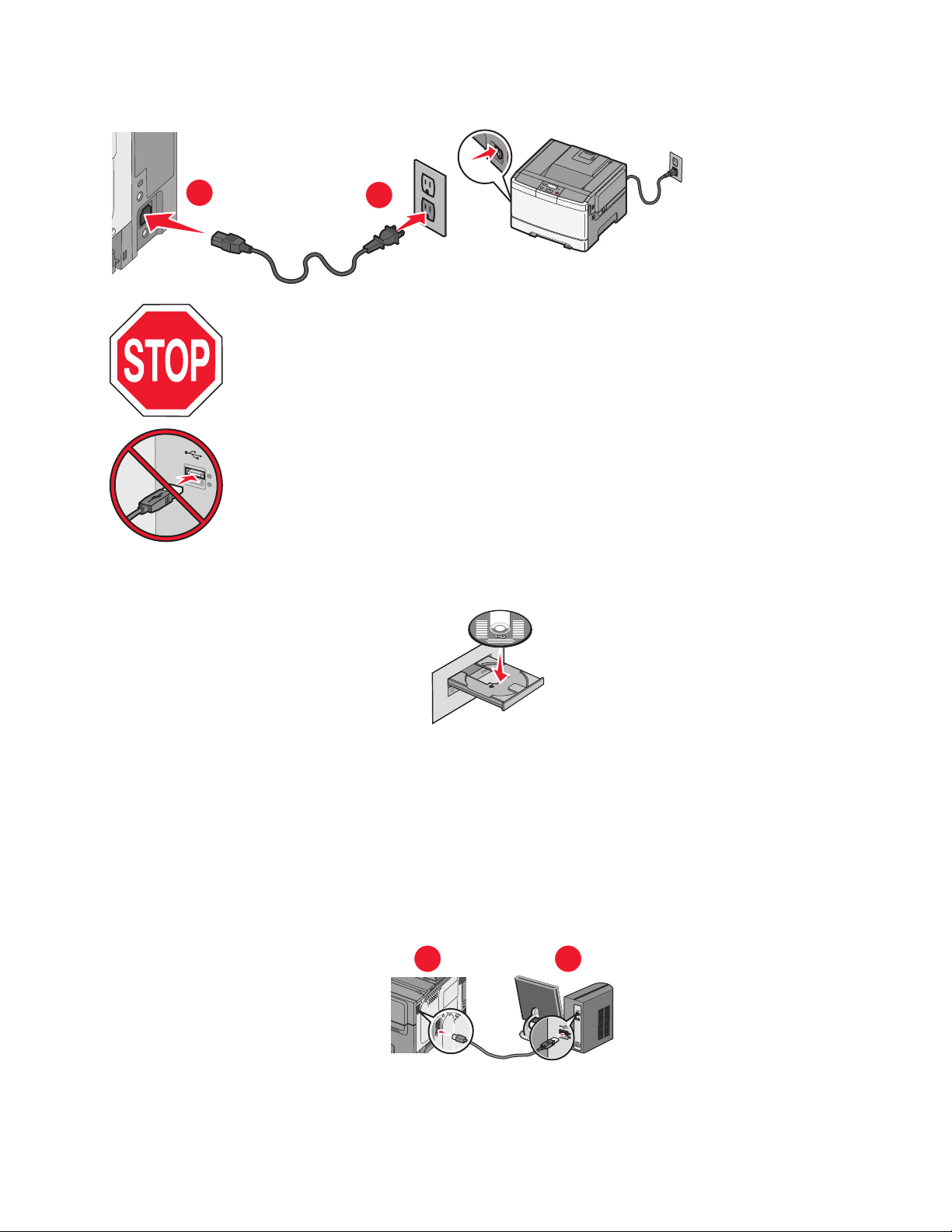 STOP