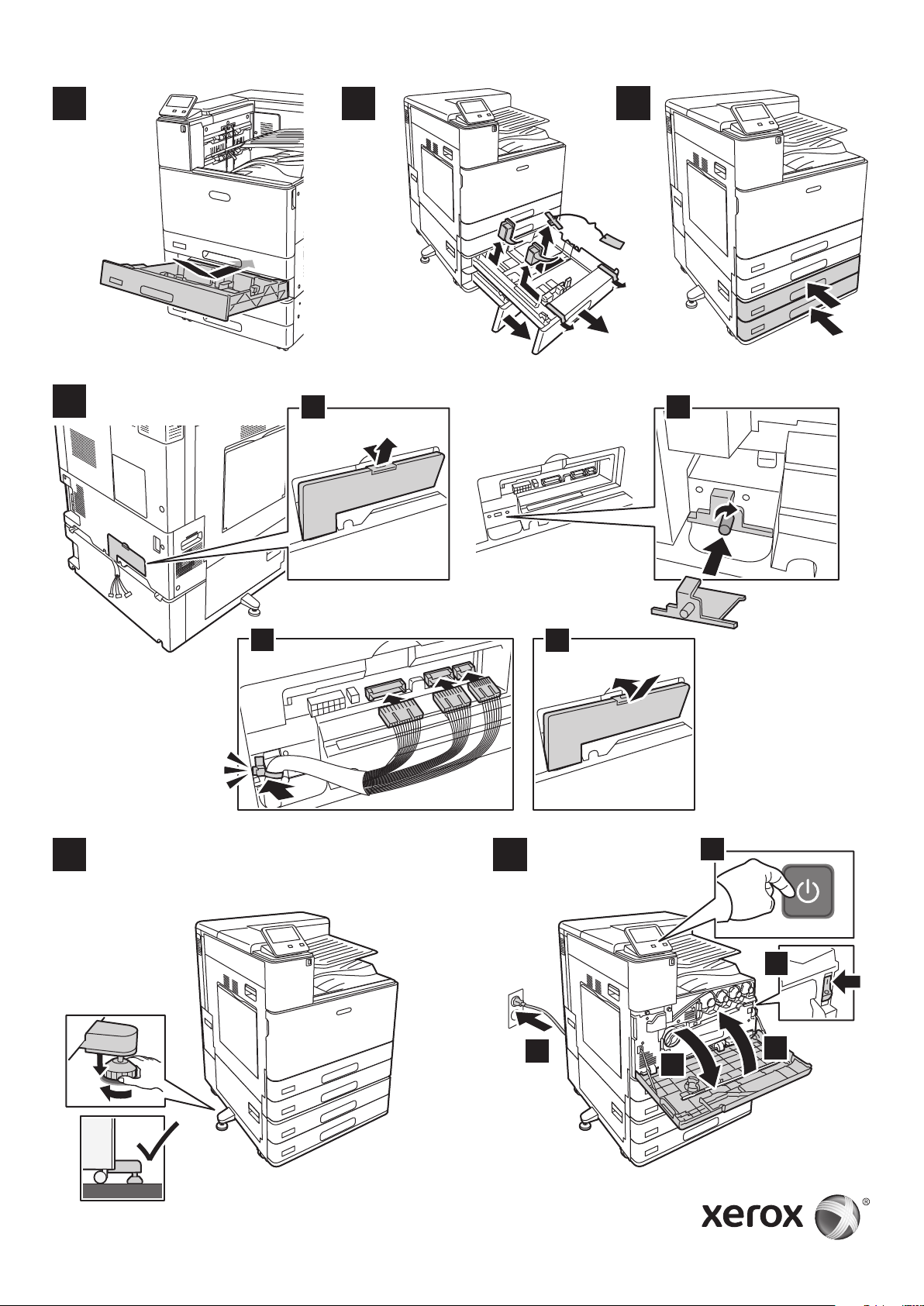 xerox ®