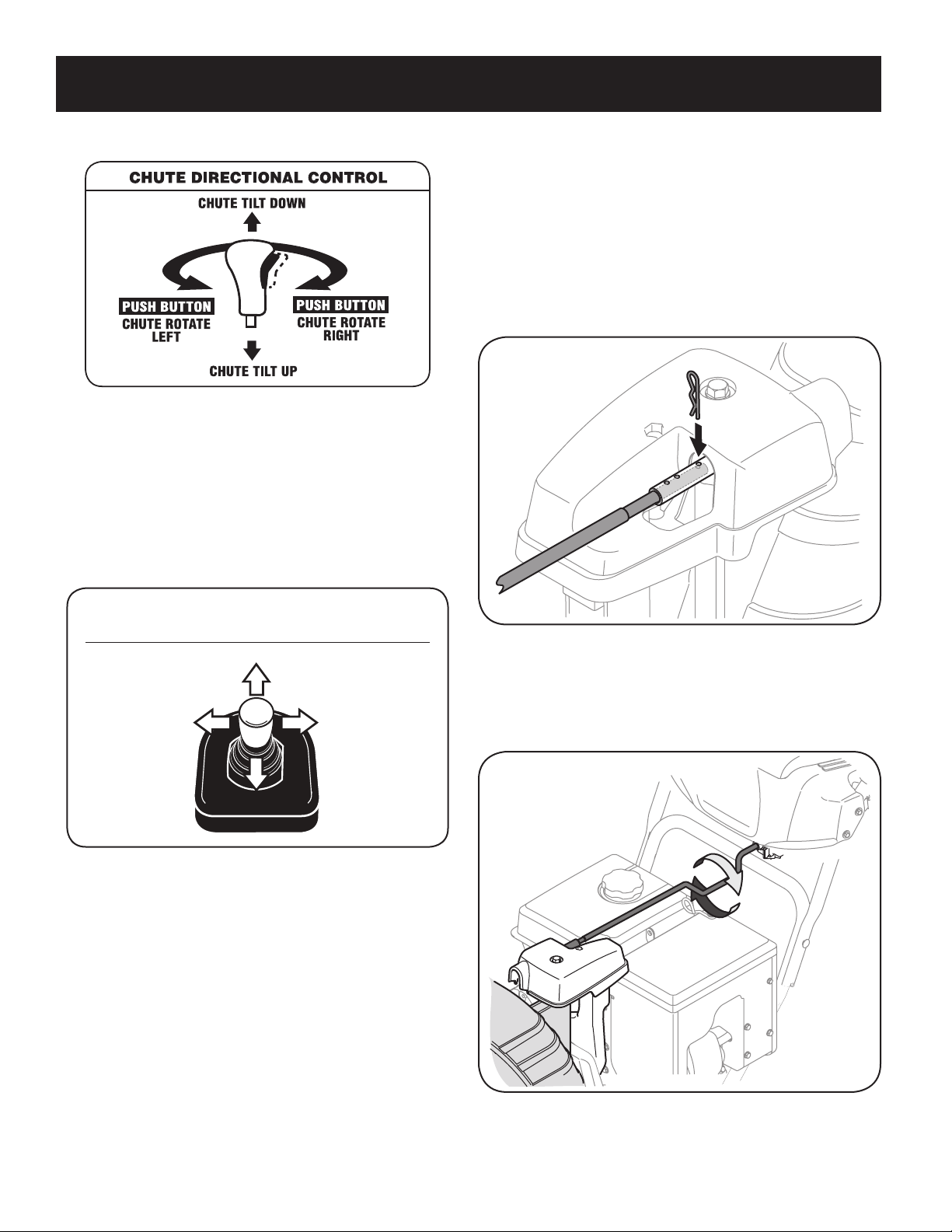 CHUTE DIRECTIONAL CONTROL

CHUTE TILT DOWN

PUSH BUTTON
CHUTE ROTATE LEFT

PUSH BUTTON
CHUTE ROTATE RIGHT

CHUTE TILT UP