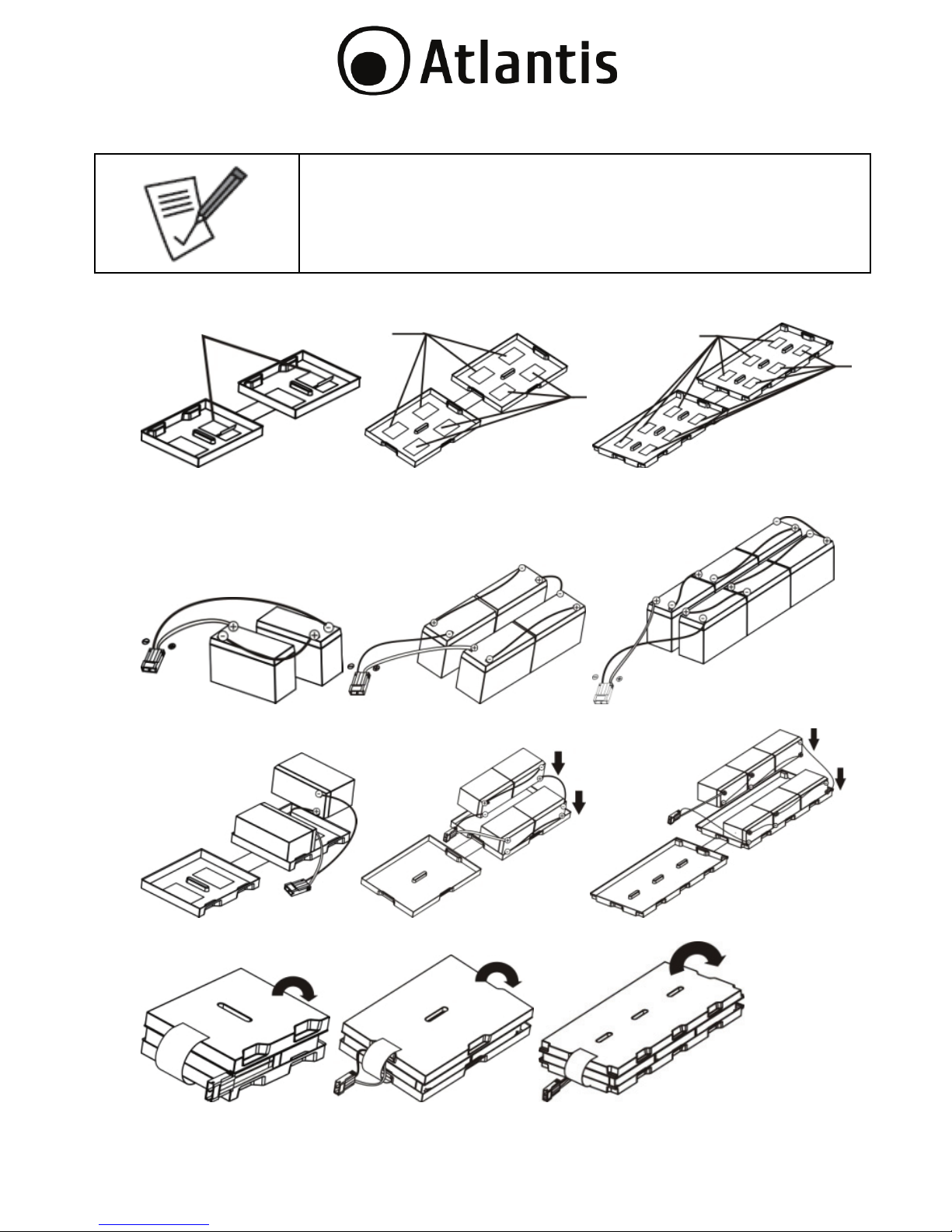 Atlantis