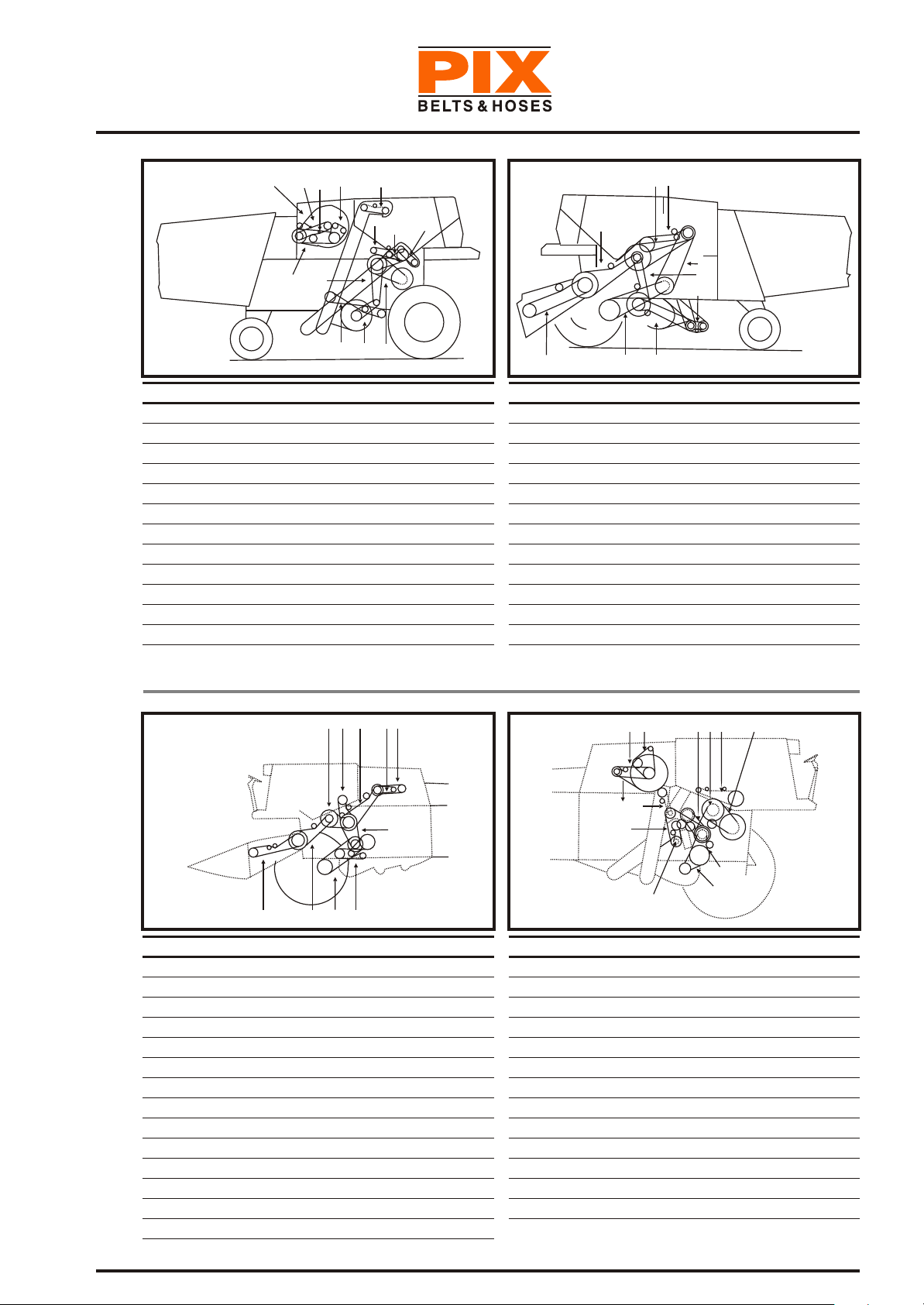 PIX
BELTS & HOSES