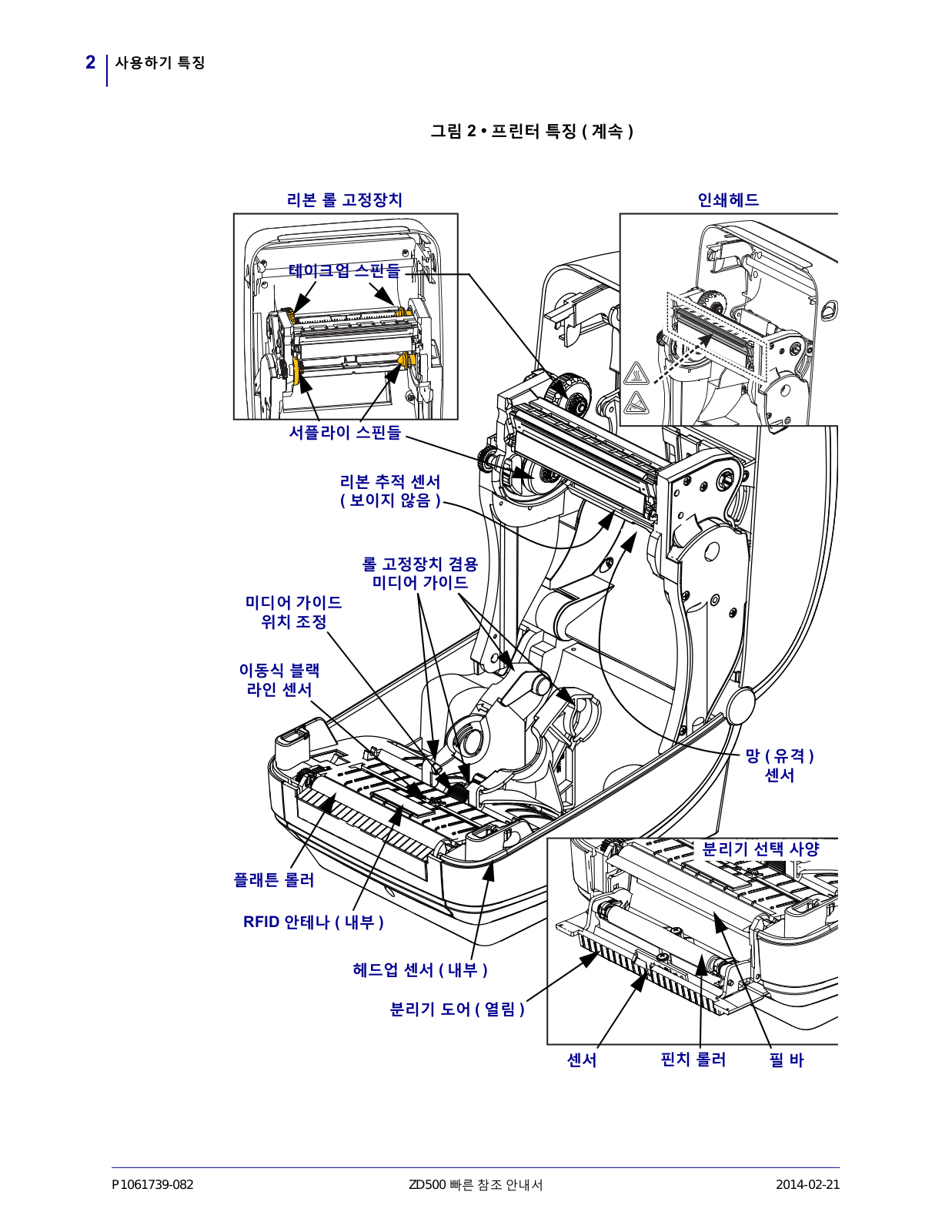 2 사용하기 특징

그림 2 • 프린터 특징 ( 계속 )

리본 롤 고정장치

인쇄헤드

테이크업 스핀들

서플라이 스핀들

리본 추적 센서 ( 보이지 않음 )

롤 고정장치 겸용 미디어 가이드

미디어 가이드 위치 조정

이동식 블랙 라인 센서

망 ( 유격 ) 센서

분리기 선택 사양

플래튼 롤러

RFID 안테나 ( 내부 )

헤드업 센서 ( 내부 )

분리기 도어 ( 열림 )

센서

핀치 롤러

필 바

P1061739-082

ZD500 빠른 참조 안내서

2014-02-21