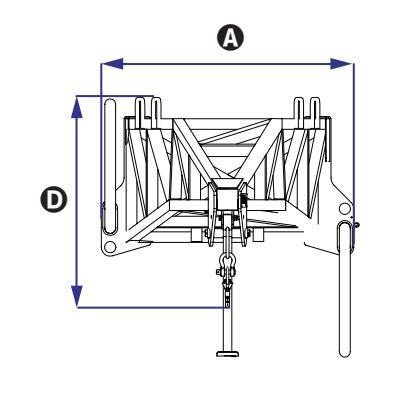 A

D