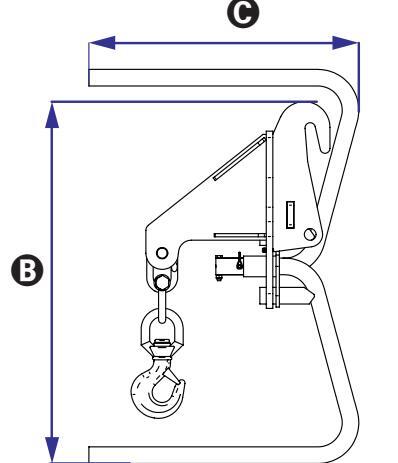 C

B