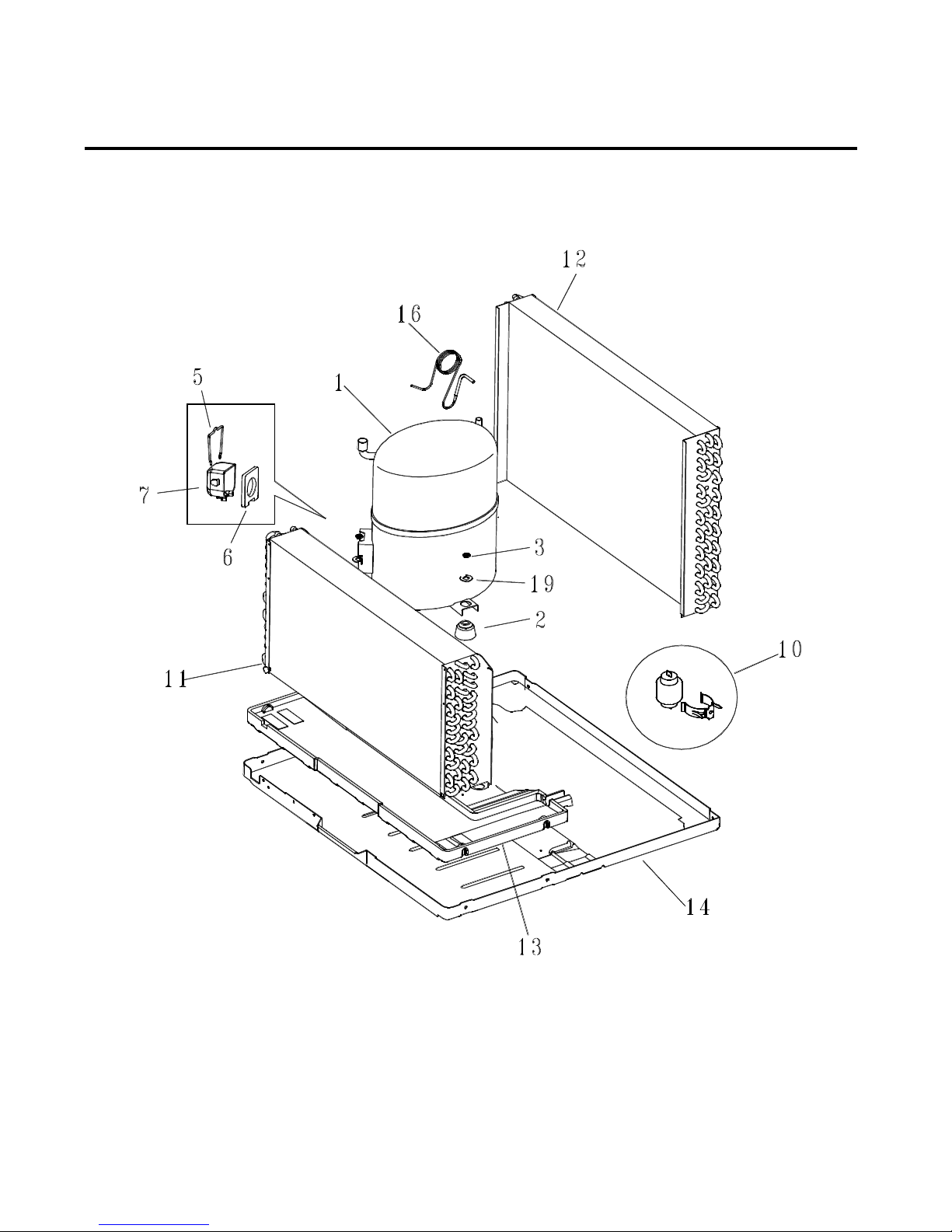 12
16
5
1
7
6
3
19
2
10
11
14
13