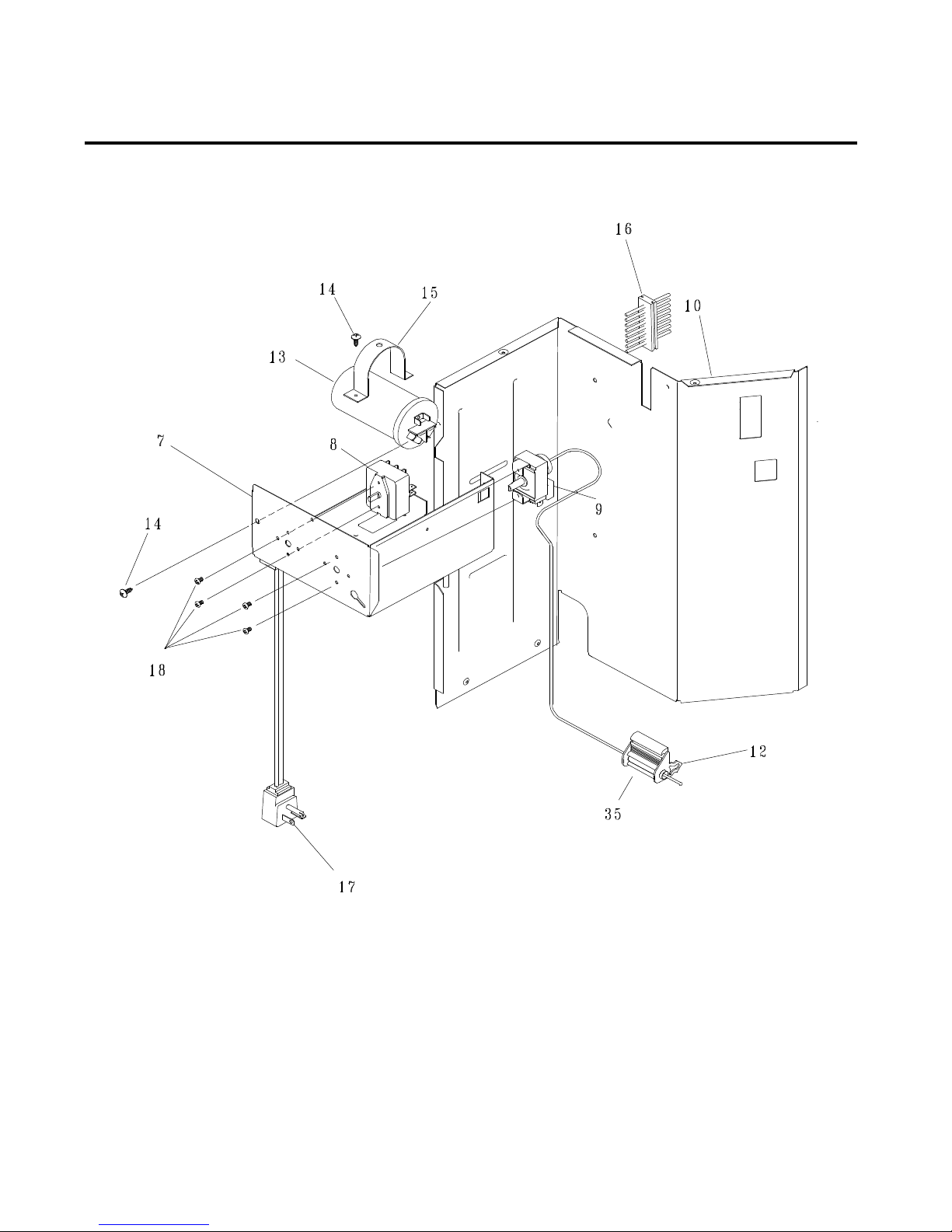 16

14

15

10

13

7

8

9

14

18

12

35

17