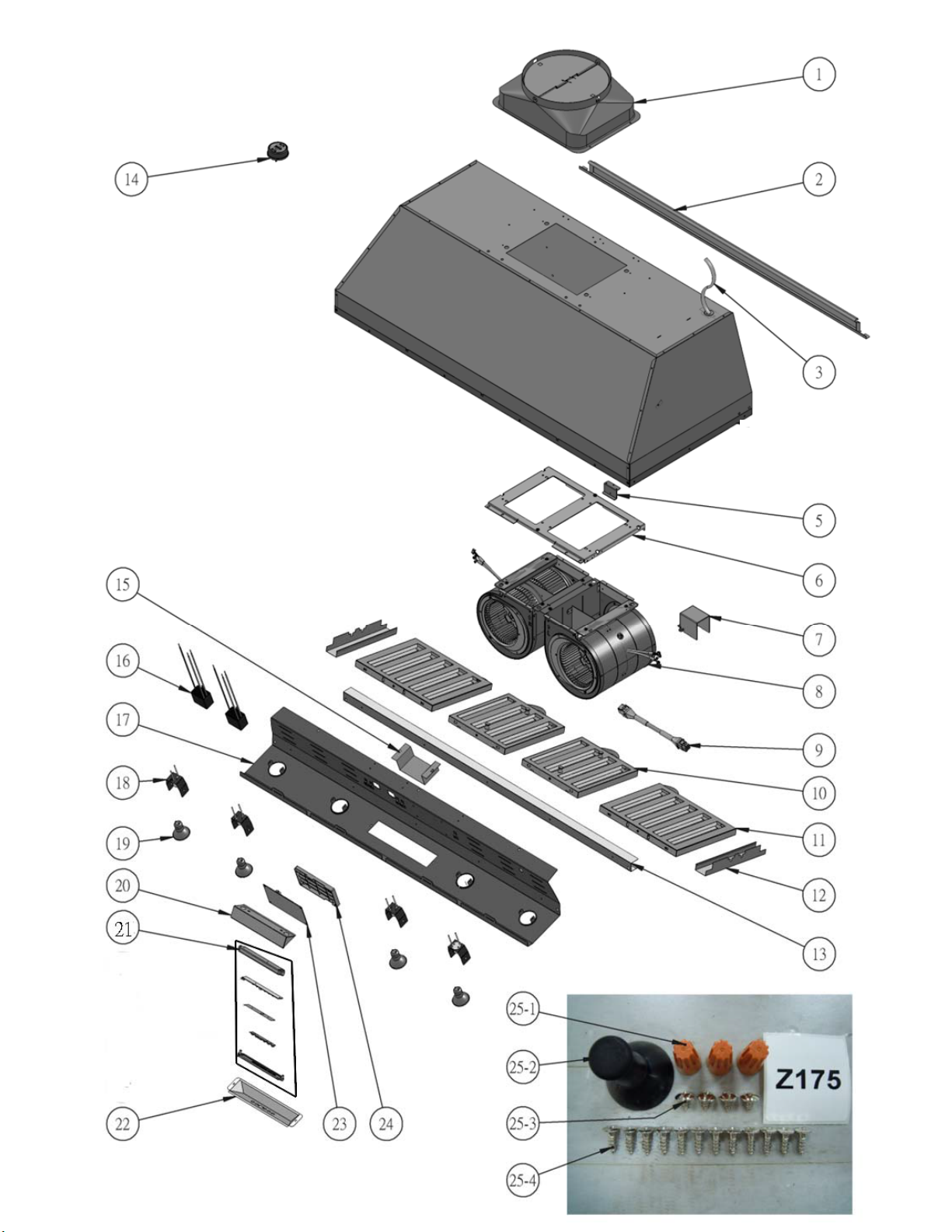 1
14
2
3
5
6
15
7
16
8
17
9
18
10
19
11
20
12
21
13
25-1
25-2
Z175
25-3
22
23
24
25-4