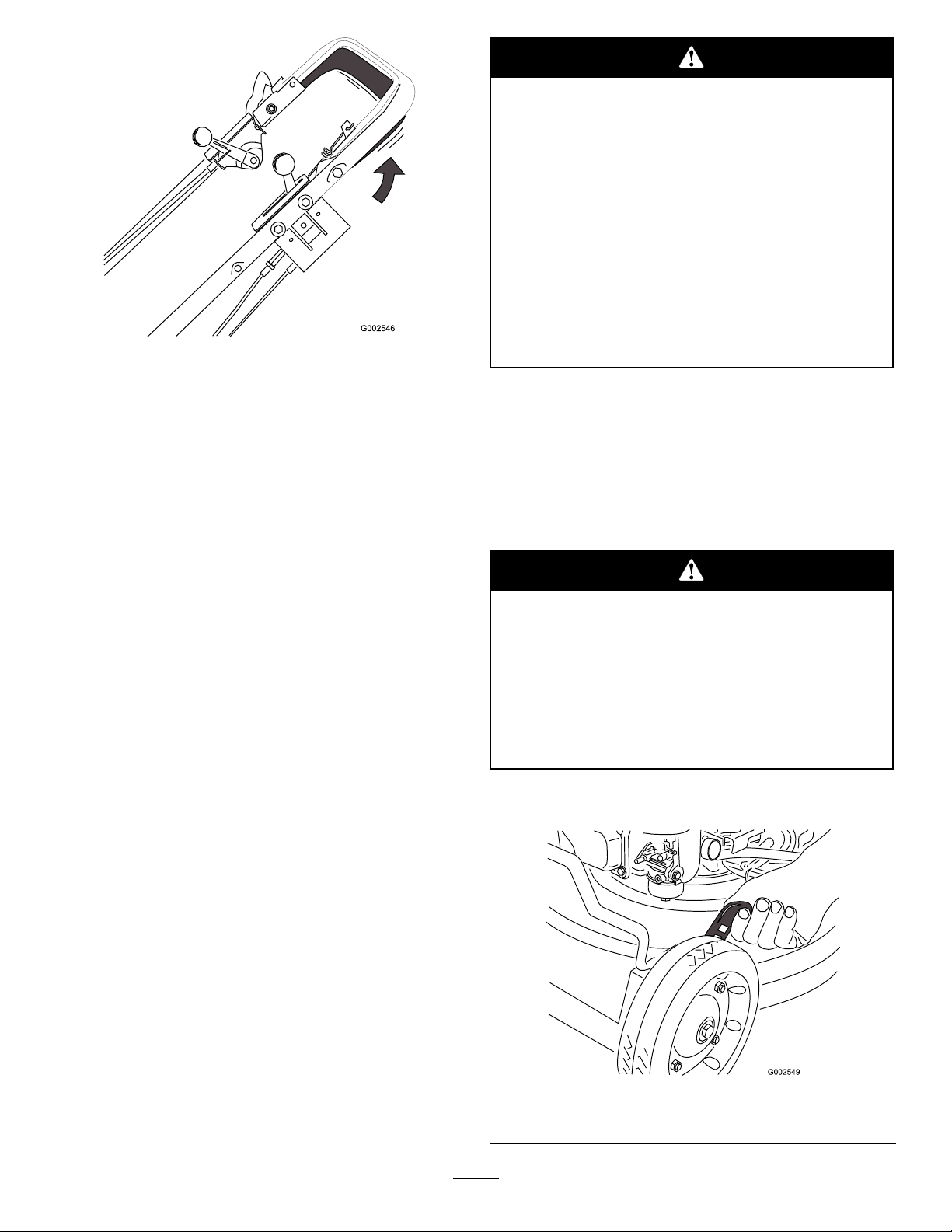 G002546

G002549