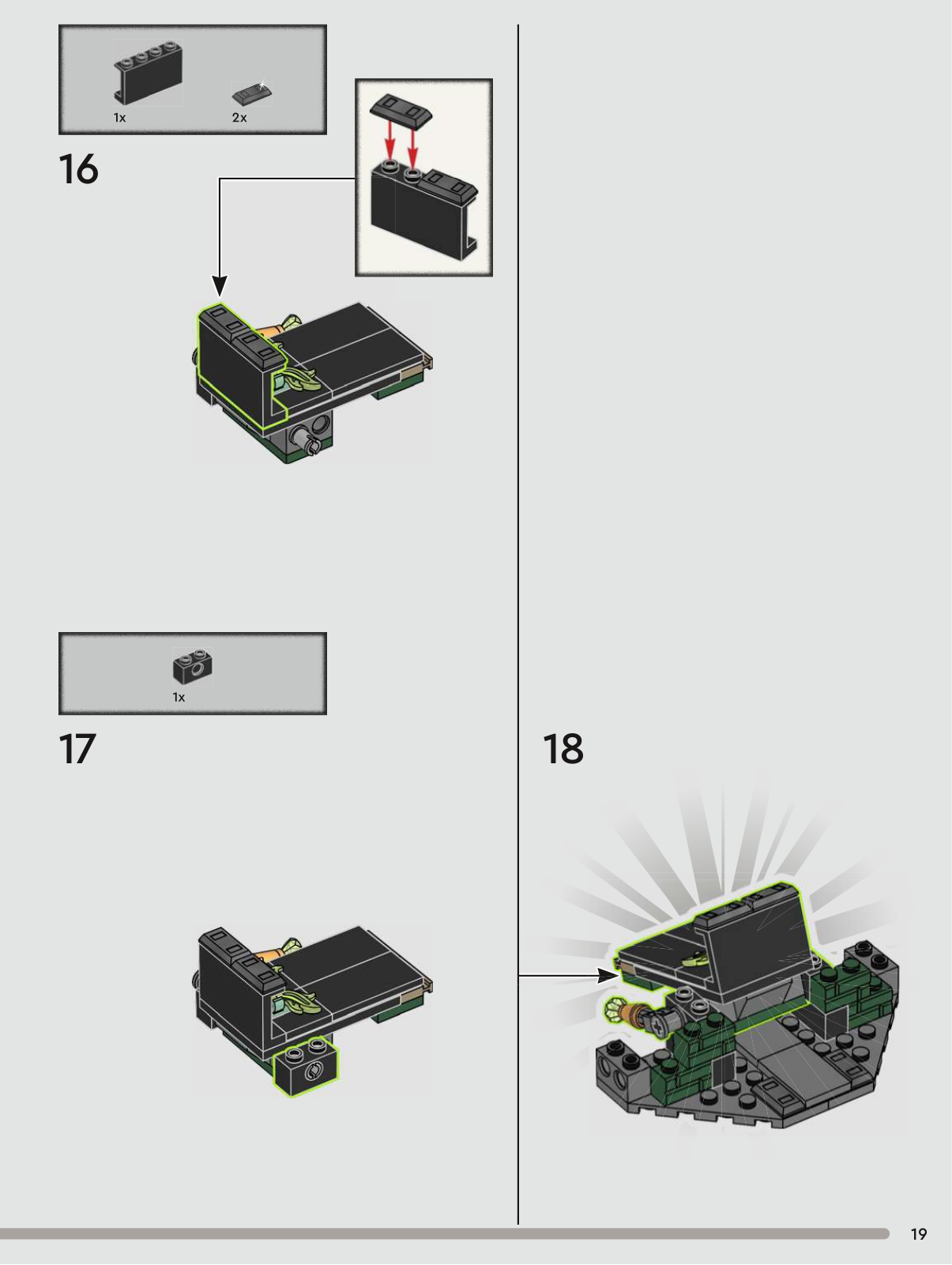 1x

2x

16

1x

17

18

19